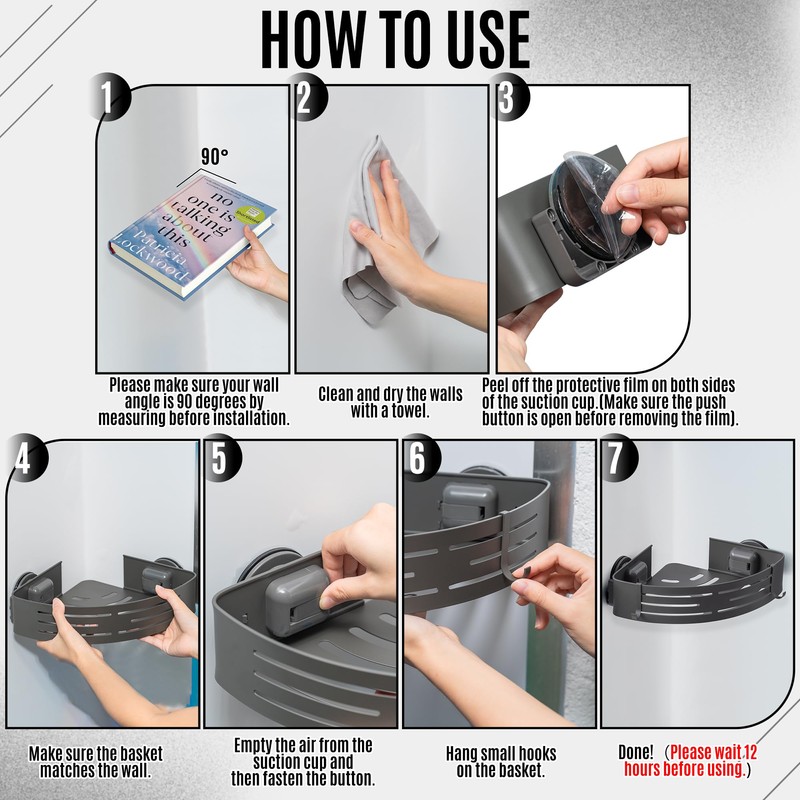 HOW TO USE

1

90°

no one is talking about this
Patricia Lockwood

Please make sure your wall angle is 90 degrees by measuring before installation.

2

Clean and dry the walls with a towel.

3

Peel off the protective film on both sides of the suction cup.(Make sure the push button is open before removing the film).

4

Make sure the basket matches the wall.

5

Empty the air from the suction cup and then fasten the button.

6

Hang small hooks on the basket.

7

Done! (Please wait 12 hours before using.)