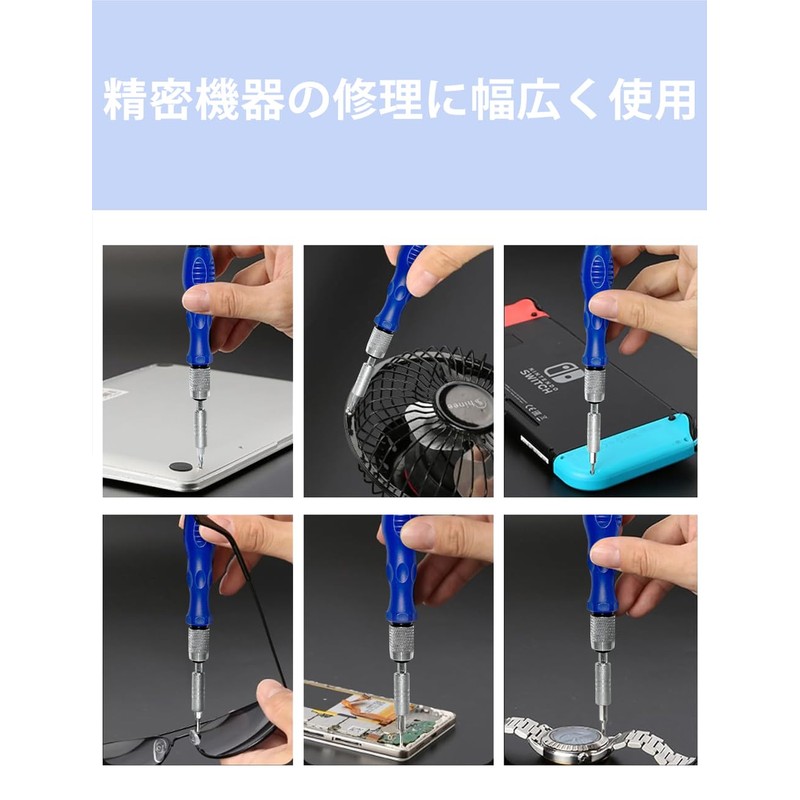 精密機器の修理に幅広く使用

NINTENDO
SWITCH