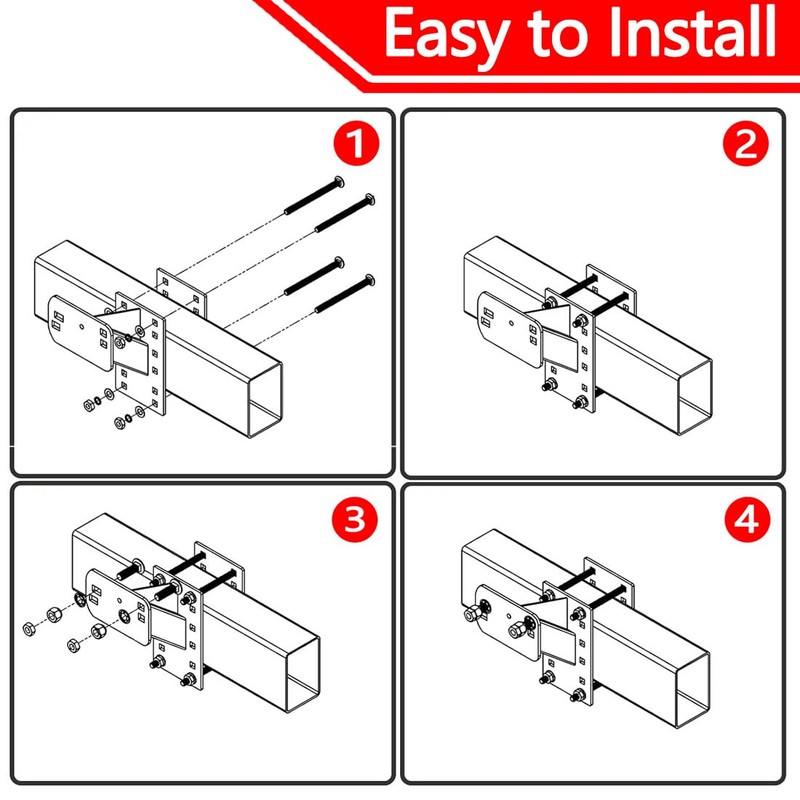 Easy to Install

1

2

3

4