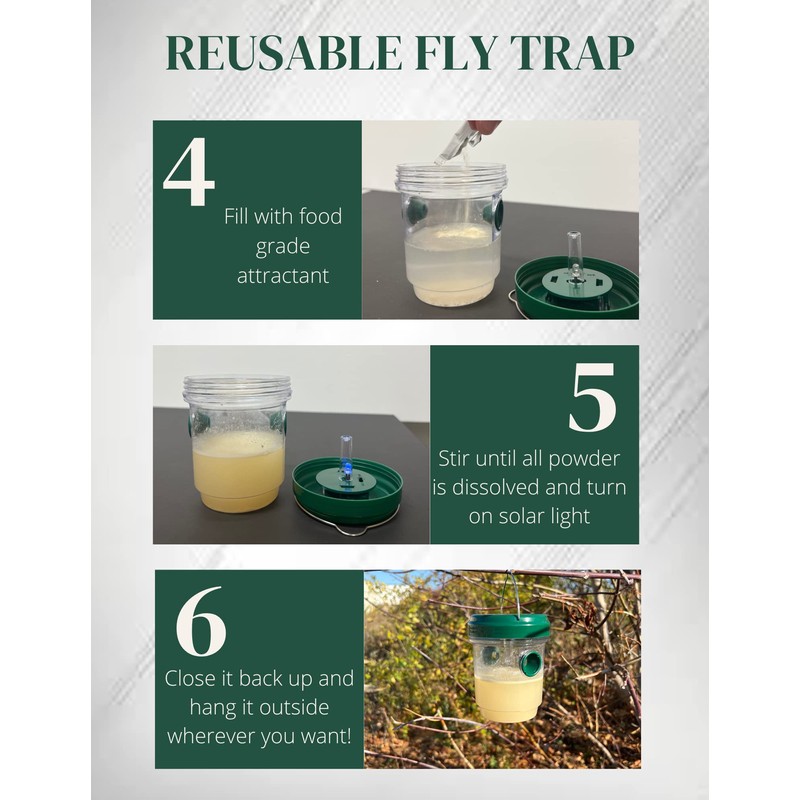 REUSABLE FLY TRAP

4
Fill with food grade attractant

5
Stir until all powder is dissolved and turn on solar light

6
Close it back up and hang it outside wherever you want!