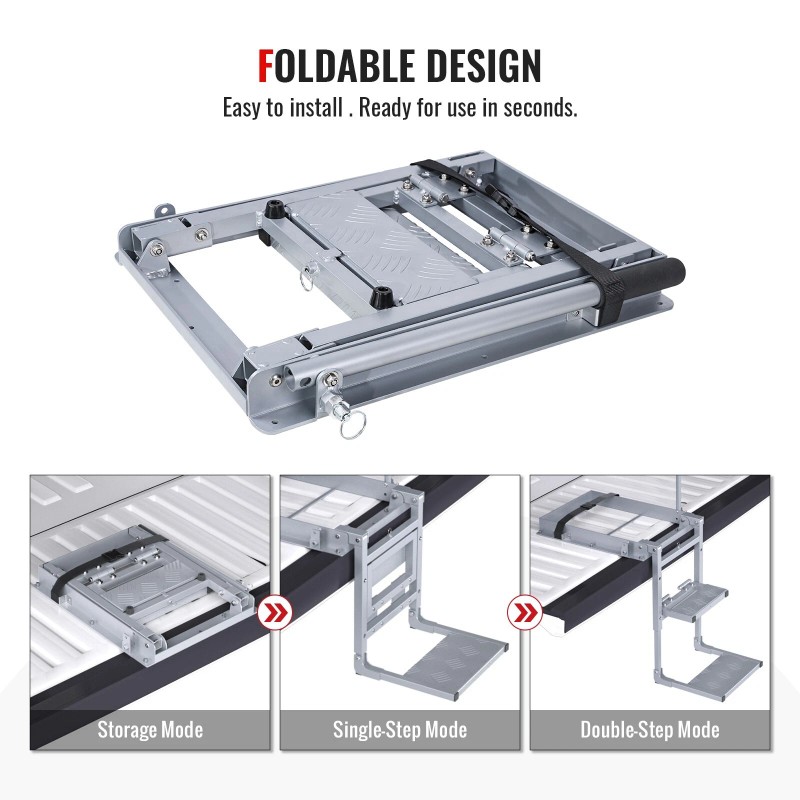 FOLDABLE DESIGN
Easy to install . Ready for use in seconds.

Storage Mode

Single-Step Mode

Double-Step Mode