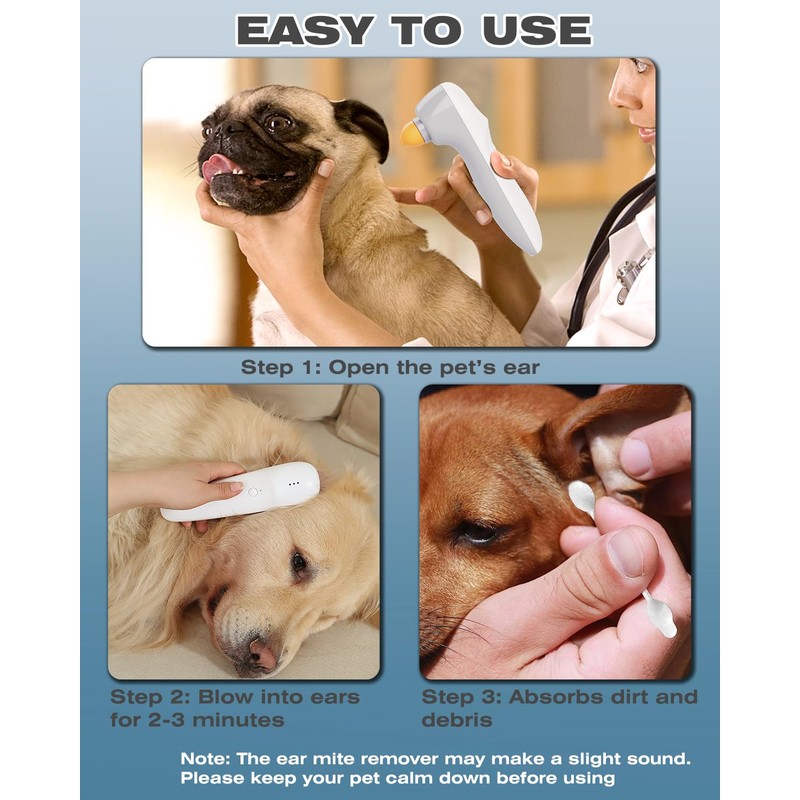 EASY TO USE

Step 1: Open the pet's ear

Step 2: Blow into ears for 2-3 minutes

Step 3: Absorbs dirt and debris

Note: The ear mite remover may make a slight sound. Please keep your pet calm down before using