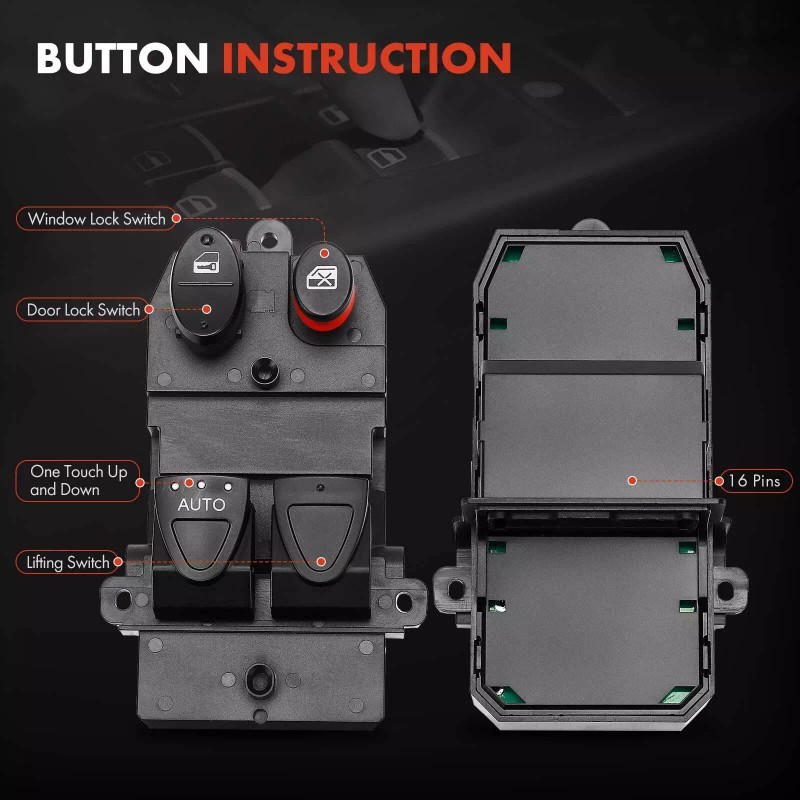 BUTTON INSTRUCTION

Window Lock Switch

Door Lock Switch

One Touch Up and Down

AUTO

Lifting Switch

16 Pins