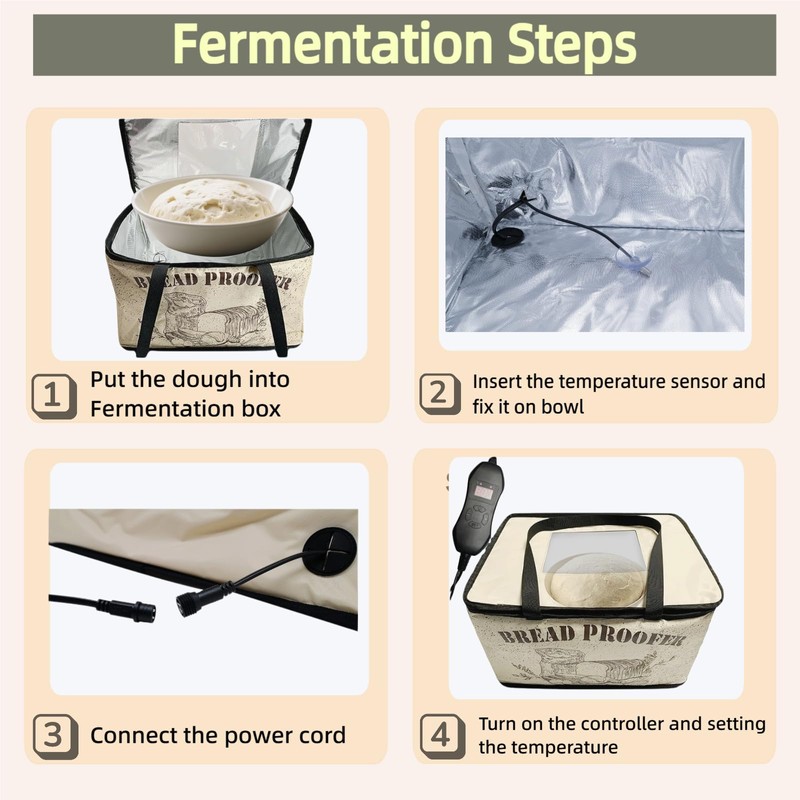 Fermentation Steps

BREAD PROOFER

1 Put the dough into Fermentation box

2 Insert the temperature sensor and fix it on bowl

3 Connect the power cord

BREAD PROOFER

4 Turn on the controller and setting the temperature