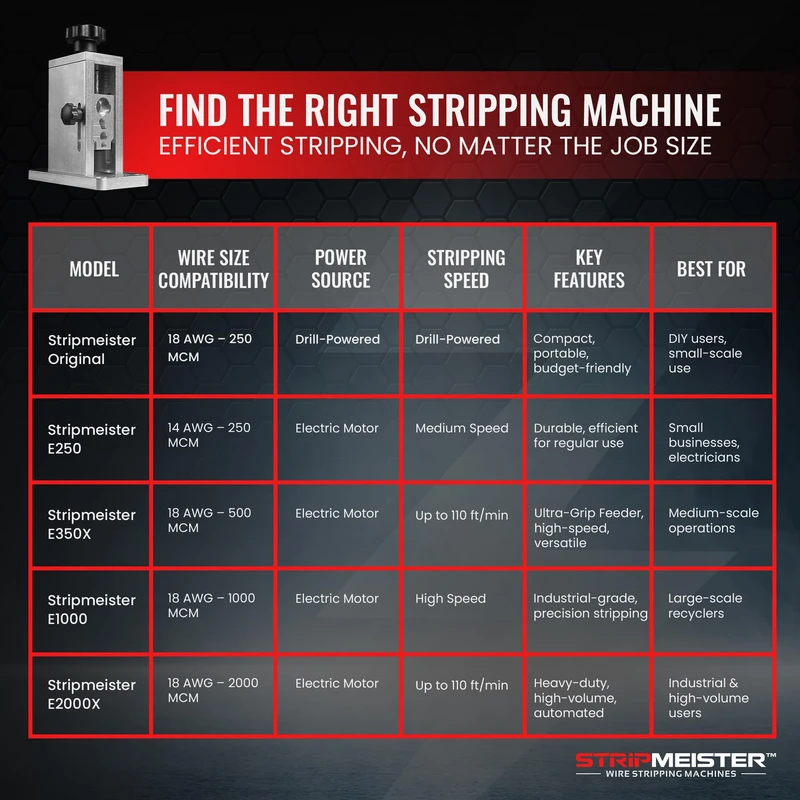 FIND THE RIGHT STRIPPING MACHINE
EFFICIENT STRIPPING, NO MATTER THE JOB SIZE

| MODEL | WIRE SIZE COMPATIBILITY | POWER SOURCE | STRIPPING SPEED | KEY FEATURES | BEST FOR |
|---|---|---|---|---|---|
| Stripmeister Original | 18 AWG – 250 MCM | Drill-Powered | Drill-Powered | Compact, portable, budget-friendly | DIY users, small-scale use |
| Stripmeister E250 | 14 AWG – 250 MCM | Electric Motor | Medium Speed | Durable, efficient for regular use | Small businesses, electricians |
| Stripmeister E350X | 18 AWG – 500 MCM | Electric Motor | Up to 110 ft/min | Ultra-Grip Feeder, high-speed, versatile | Medium-scale operations |
| Stripmeister E1000 | 18 AWG – 1000 MCM | Electric Motor | High Speed | Industrial-grade, precision stripping | Large-scale recyclers |
| Stripmeister E2000X | 18 AWG – 2000 MCM | Electric Motor | Up to 110 ft/min | Heavy-duty, high-volume, automated | Industrial & high-volume users |

STRIPMEISTER™
WIRE STRIPPING MACHINES