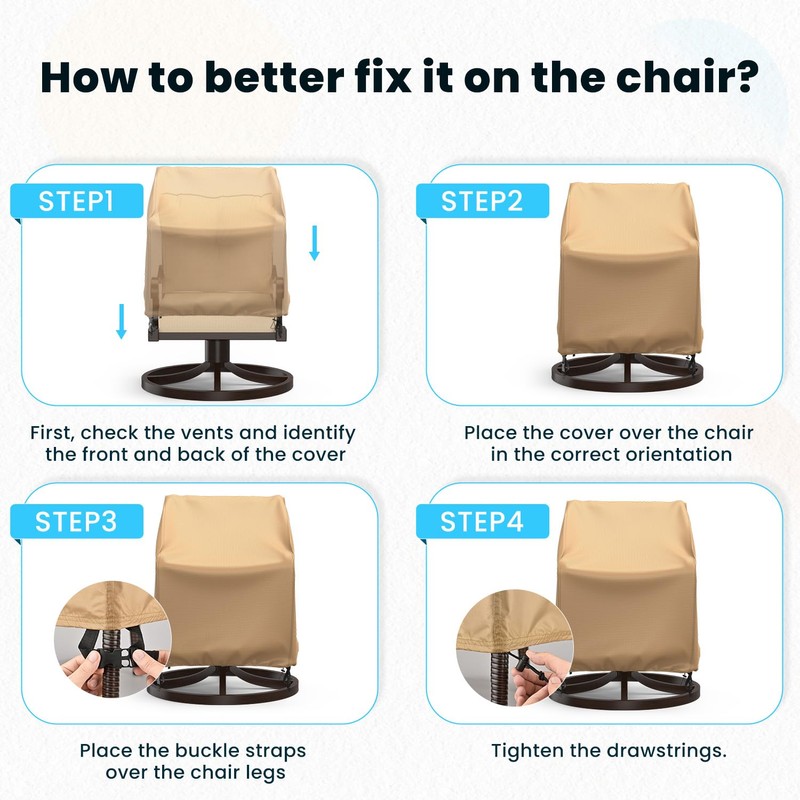 How to better fix it on the chair?

STEP1

First, check the vents and identify the front and back of the cover

STEP2

Place the cover over the chair in the correct orientation

STEP3

Place the buckle straps over the chair legs

STEP4

Tighten the drawstrings.