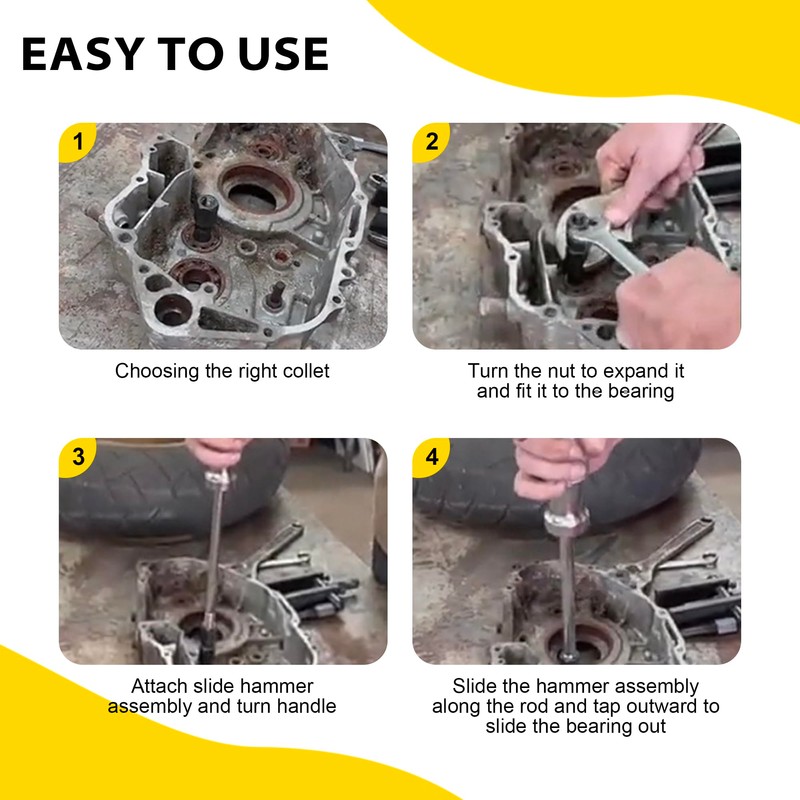 EASY TO USE

1

Choosing the right collet

2

Turn the nut to expand it and fit it to the bearing

3

Attach slide hammer assembly and turn handle

4

Slide the hammer assembly along the rod and tap outward to slide the bearing out