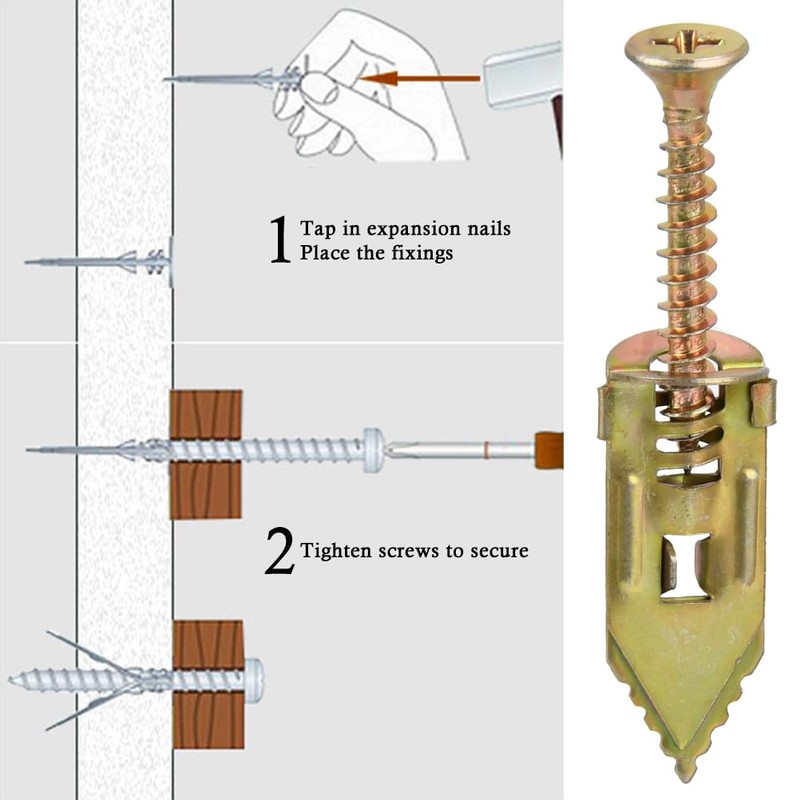 1 Tap in expansion nails
Place the fixings

2 Tighten screws to secure