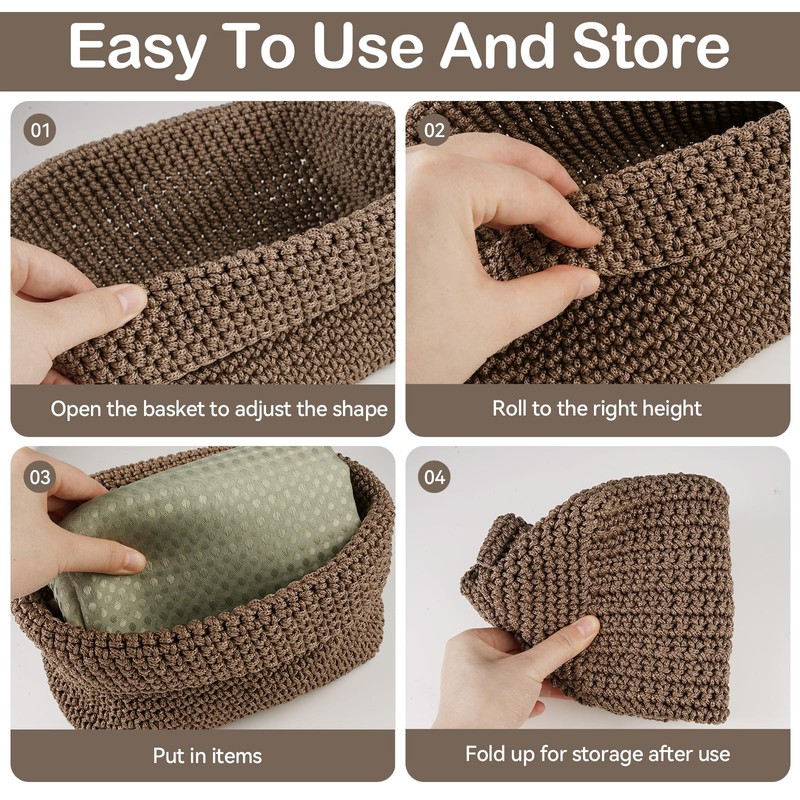 Easy To Use And Store

01

Open the basket to adjust the shape

02

Roll to the right height

03

Put in items

04

Fold up for storage after use