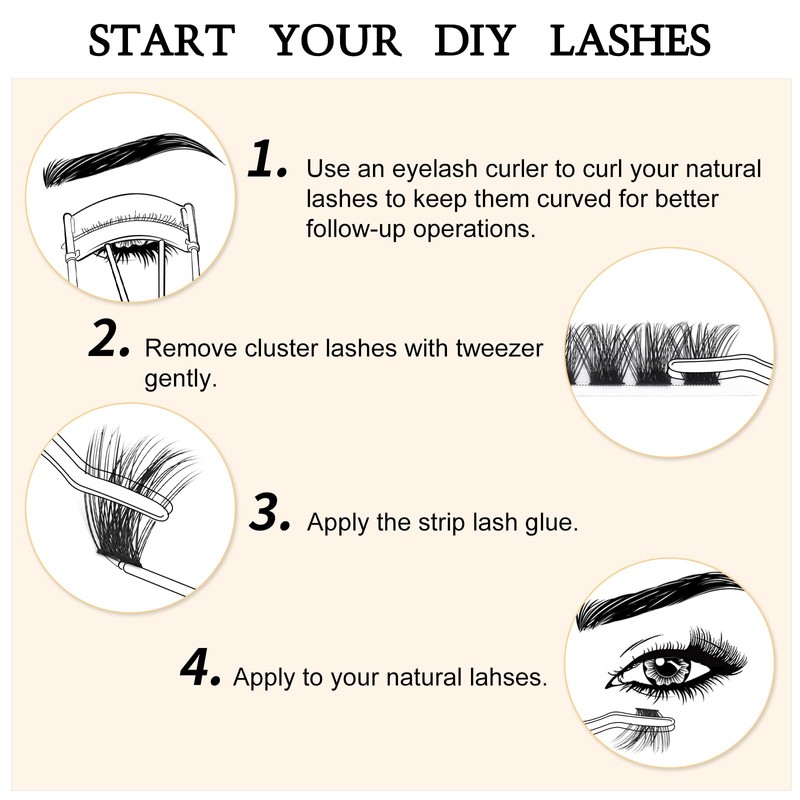 START YOUR DIY LASHES

1. Use an eyelash curler to curl your natural lashes to keep them curved for better follow-up operations.

2. Remove cluster lashes with tweezer gently.

3. Apply the strip lash glue.

4. Apply to your natural lahses.