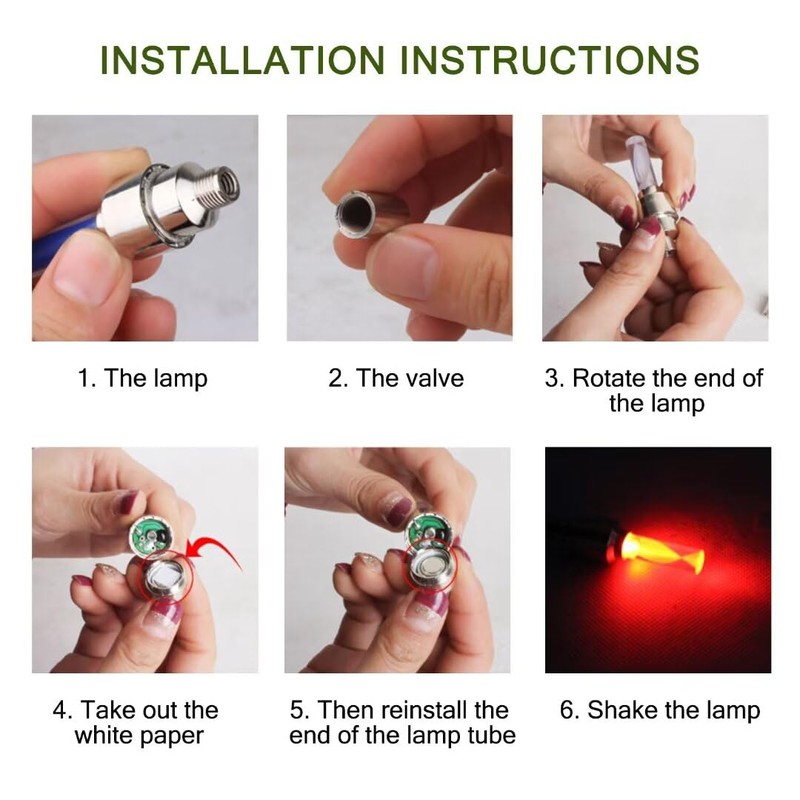 INSTALLATION INSTRUCTIONS

1. The lamp

2. The valve

3. Rotate the end of the lamp

4. Take out the white paper

5. Then reinstall the end of the lamp tube

6. Shake the lamp