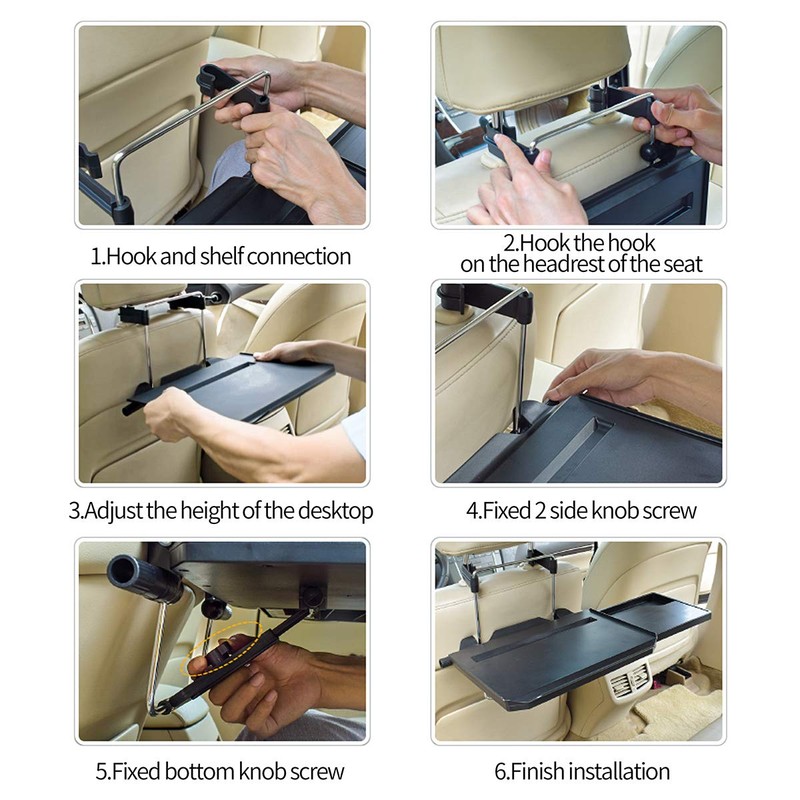 1.Hook and shelf connection

2.Hook the hook on the headrest of the seat

3.Adjust the height of the desktop

4.Fixed 2 side knob screw

5.Fixed bottom knob screw

6.Finish installation