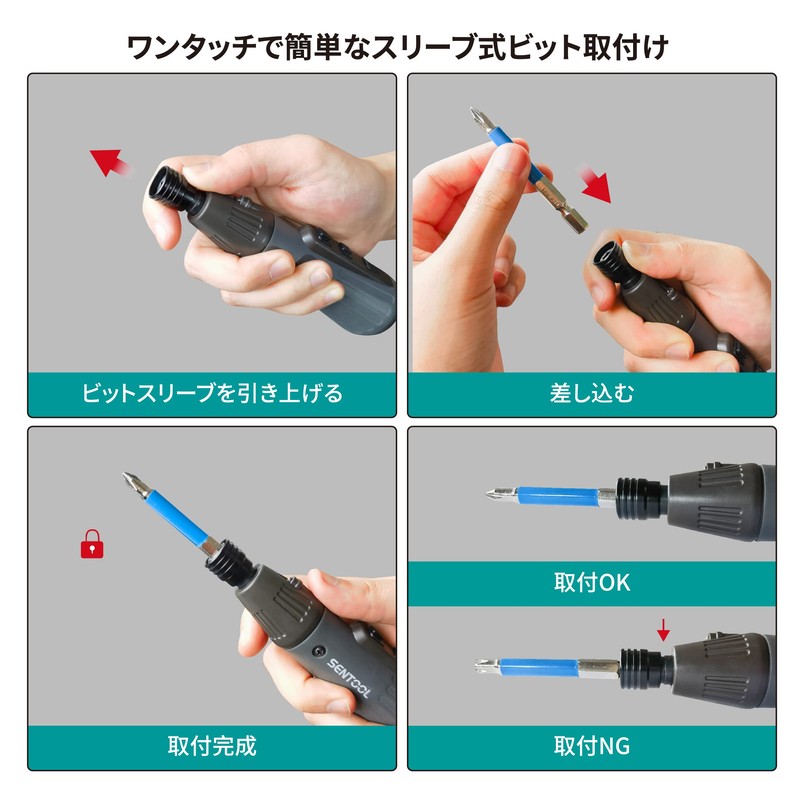 ワンタッチで簡単なスリーブ式ビット取付け

ビットスリーブを引き上げる

差し込む

SENTOOL

取付完成

取付OK

取付NG