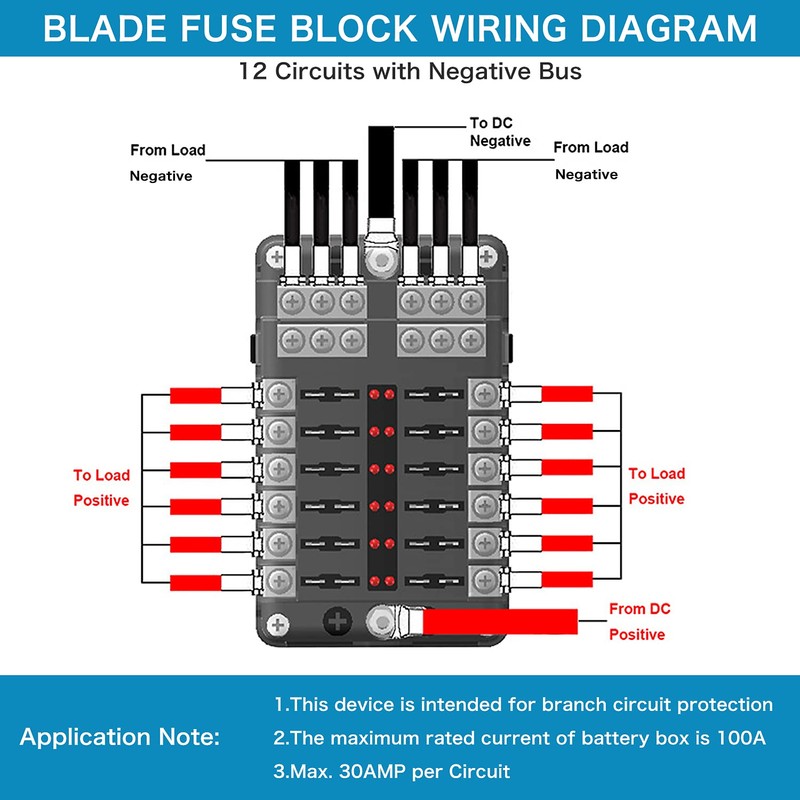 BLADE FUSE BLOCK WIRING DIAGRAM

12 Circuits with Negative Bus

From Load Negative

To DC Negative

From Load Negative

To Load Positive

To Load Positive

From DC Positive

Application Note:

1.This device is intended for branch circuit protection

2.The maximum rated current of battery box is 100A

3.Max. 30AMP per Circuit