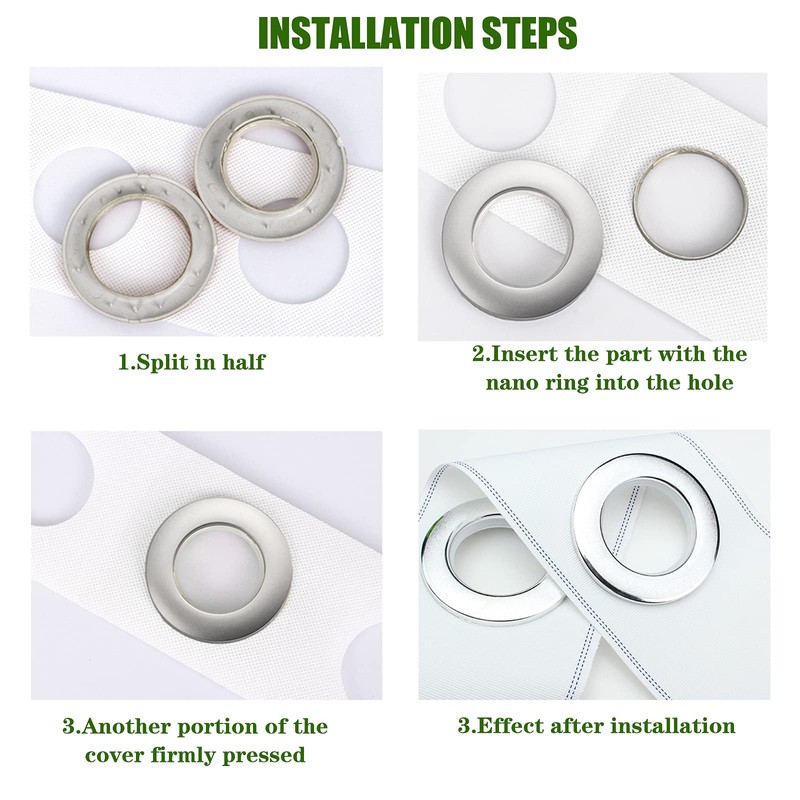 INSTALLATION STEPS

1.Split in half

2.Insert the part with the nano ring into the hole

3.Another portion of the cover firmly pressed

3.Effect after installation