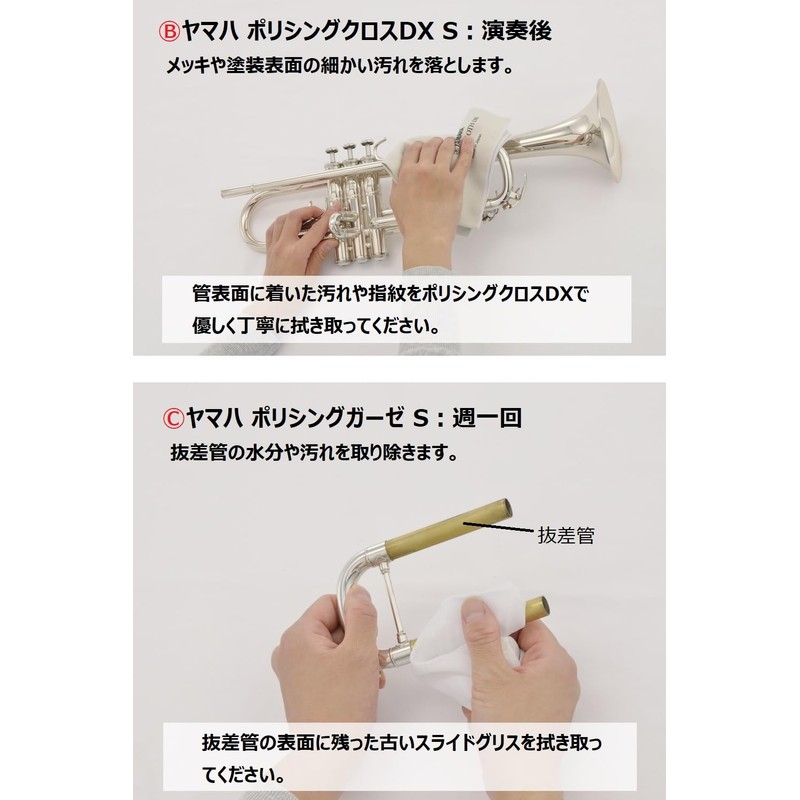 Ⓑヤマハ ポリシングクロスDX S：演奏後
メッキや塗装表面の細かい汚れを落とします。

管表面に着いた汚れや指紋をポリシングクロスDXで優しく丁寧に拭き取ってください。

Ⓒヤマハ ポリシングガーゼ S：週一回
抜差管の水分や汚れを取り除きます。

抜差管

抜差管の表面に残った古いスライドグリスを拭き取ってください。