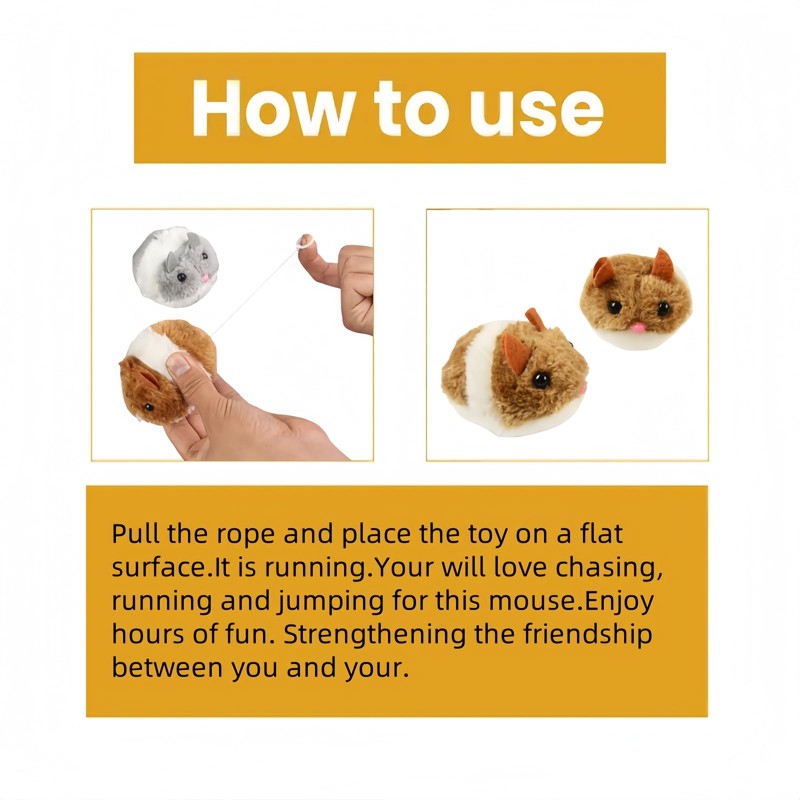 How to use

Pull the rope and place the toy on a flat surface.It is running.Your will love chasing, running and jumping for this mouse.Enjoy hours of fun. Strengthening the friendship between you and your.