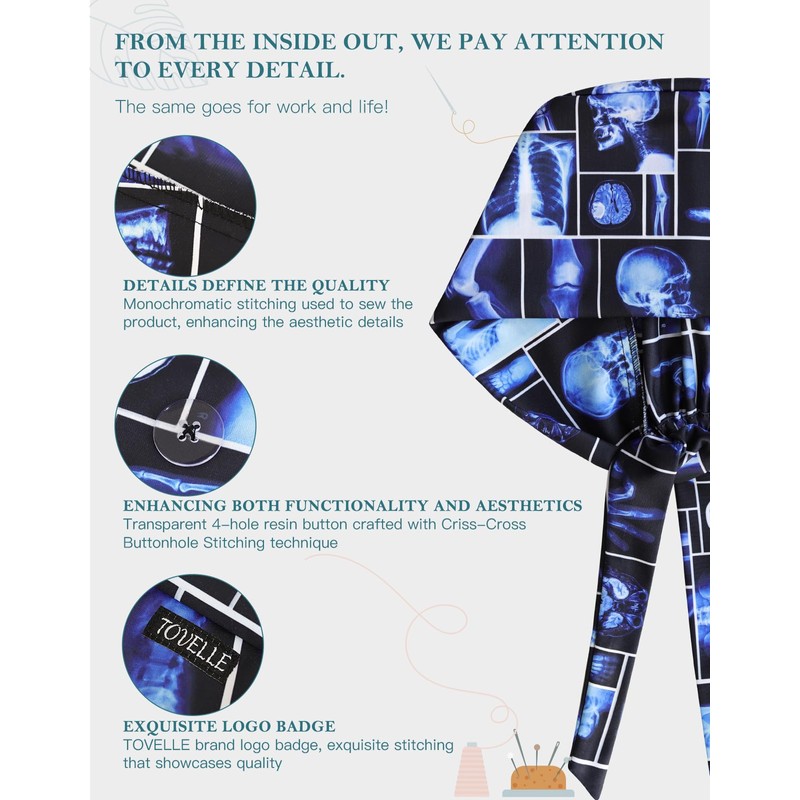 FROM THE INSIDE OUT, WE PAY ATTENTION TO EVERY DETAIL.

The same goes for work and life!

DETAILS DEFINE THE QUALITY
Monochromatic stitching used to sew the product, enhancing the aesthetic details

ENHANCING BOTH FUNCTIONALITY AND AESTHETICS
Transparent 4-hole resin button crafted with Criss-Cross Buttonhole Stitching technique

TOVELLE

EXQUISITE LOGO BADGE
TOVELLE brand logo badge, exquisite stitching that showcases quality