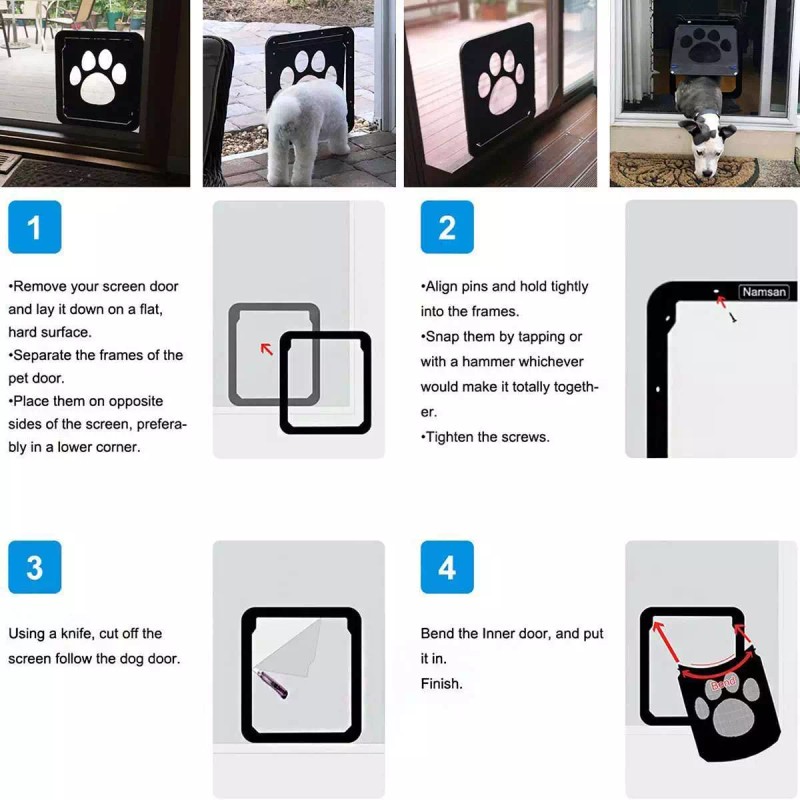 1

•Remove your screen door and lay it down on a flat, hard surface.
•Separate the frames of the pet door.
•Place them on opposite sides of the screen, preferably in a lower corner.

2

•Align pins and hold tightly into the frames.
•Snap them by tapping or with a hammer whichever would make it totally together.
•Tighten the screws.

Namsan

3

Using a knife, cut off the screen follow the dog door.

4

Bend the Inner door, and put it in.
Finish.

Bend