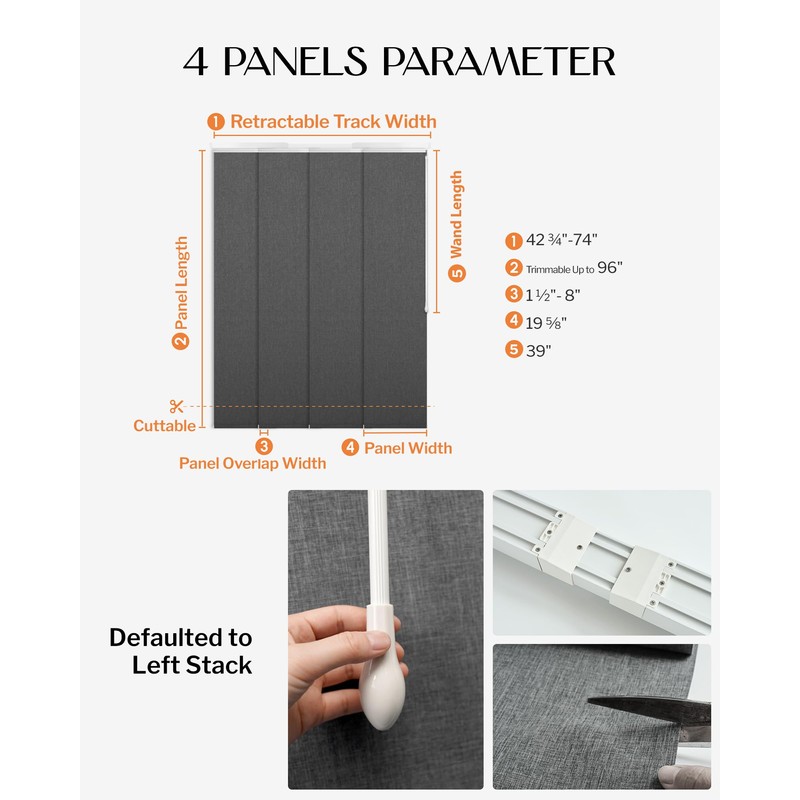 4 PANELS PARAMETER

1 Retractable Track Width

2 Panel Length

5 Wand Length

Cuttable

3 Panel Overlap Width

4 Panel Width

1 42 ¾"-74"
2 Trimmable Up to 96"
3 1 ½"- 8"
4 19 ⅝"
5 39"

Defaulted to Left Stack