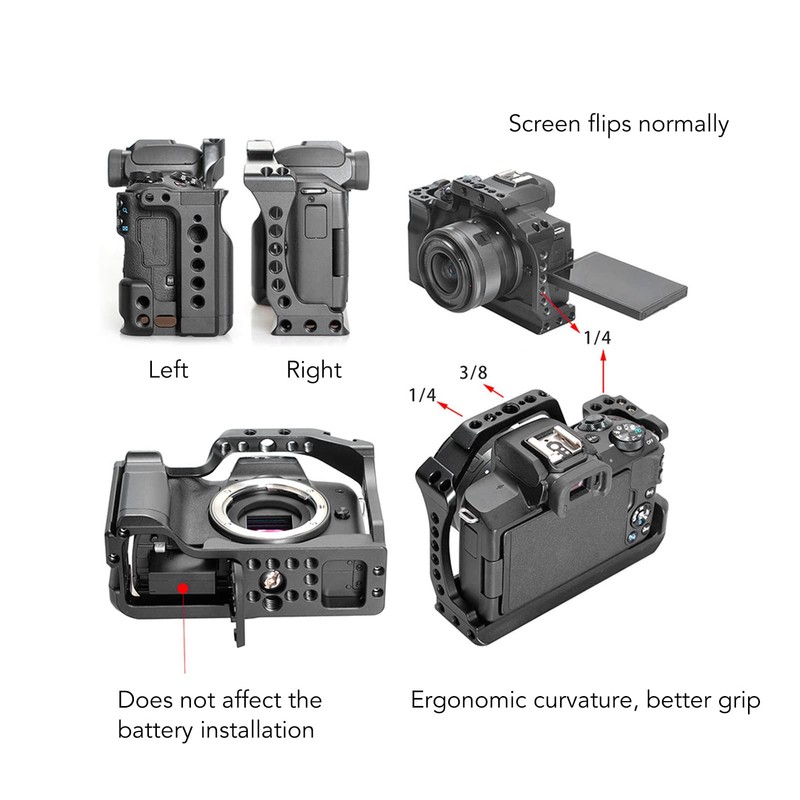 Screen flips normally

Left

Right

1/4

3/8

1/4

Does not affect the battery installation

Ergonomic curvature, better grip