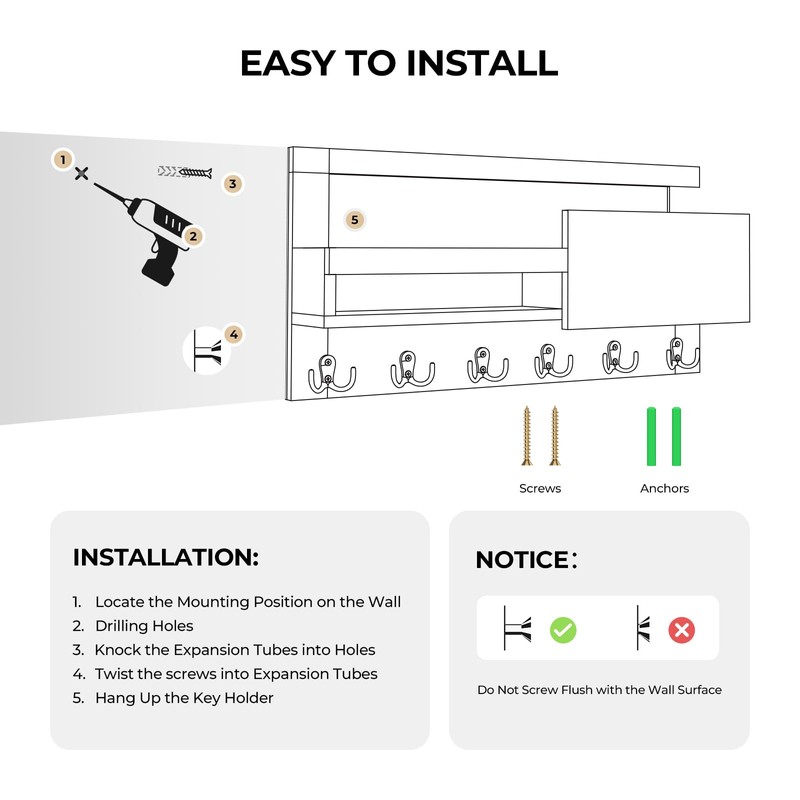 EASY TO INSTALL

1

3

2

5

4

Screws

Anchors

INSTALLATION:

1. Locate the Mounting Position on the Wall
2. Drilling Holes
3. Knock the Expansion Tubes into Holes
4. Twist the screws into Expansion Tubes
5. Hang Up the Key Holder

NOTICE:

Do Not Screw Flush with the Wall Surface