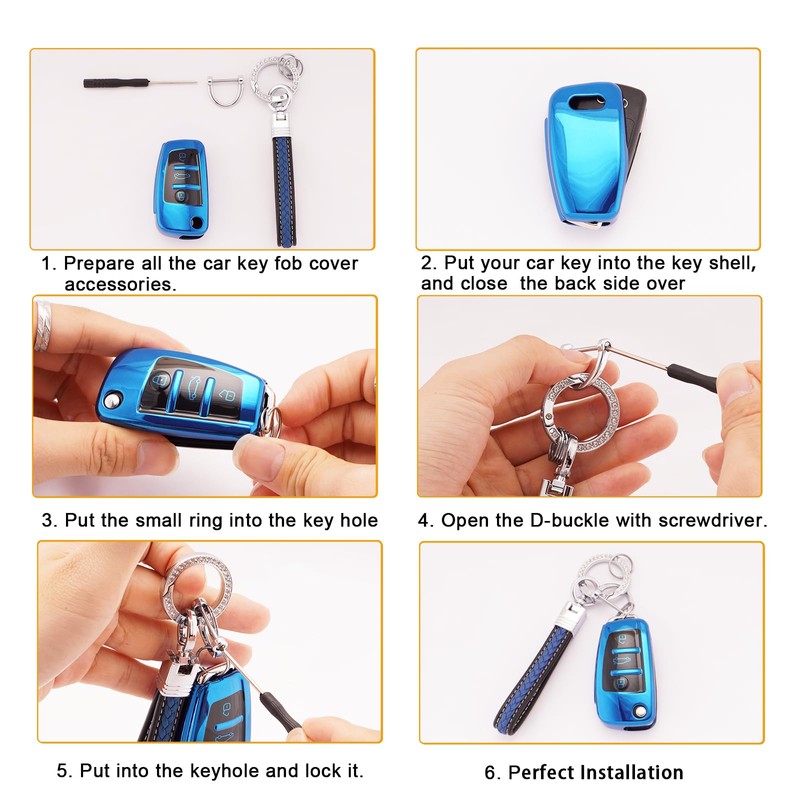 1. Prepare all the car key fob cover accessories.

2. Put your car key into the key shell, and close the back side over

3. Put the small ring into the key hole

4. Open the D-buckle with screwdriver.

5. Put into the keyhole and lock it.

6. Perfect Installation