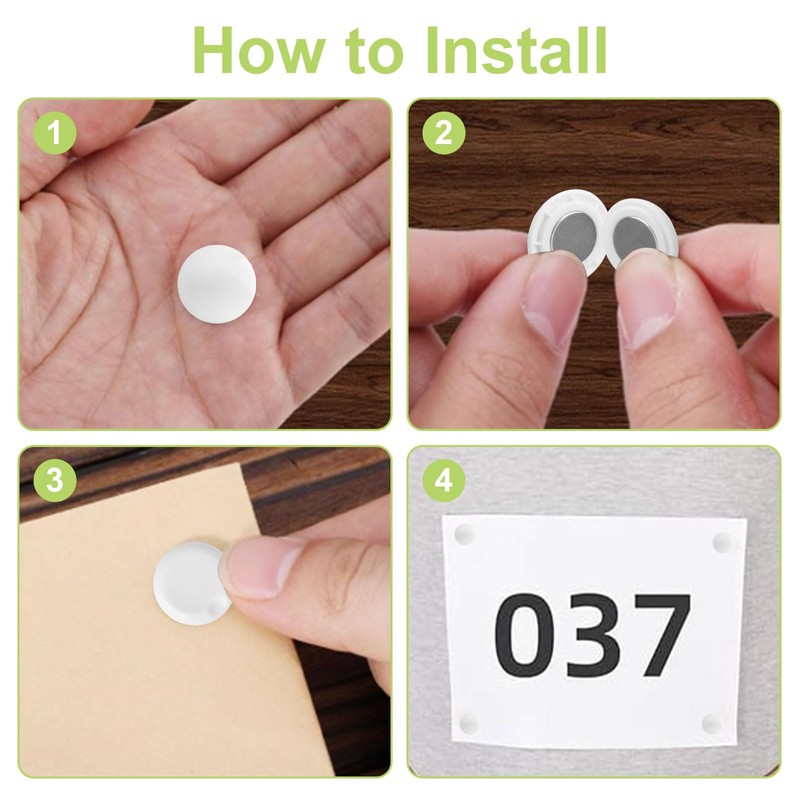 How to Install

1

2

3

4

037