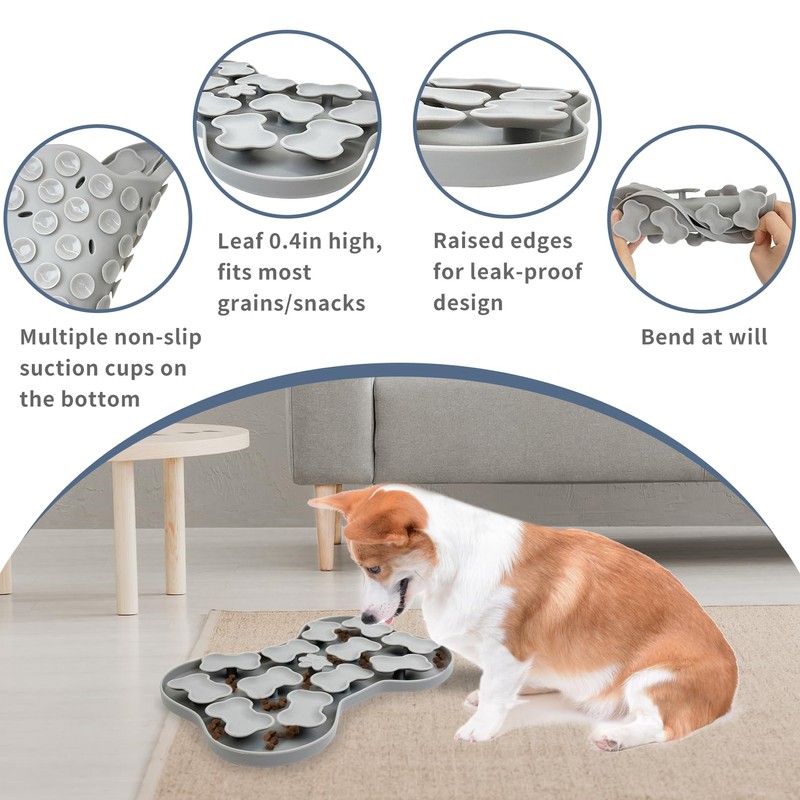 Multiple non-slip suction cups on the bottom

Leaf 0.4in high, fits most grains/snacks

Raised edges for leak-proof design

Bend at will