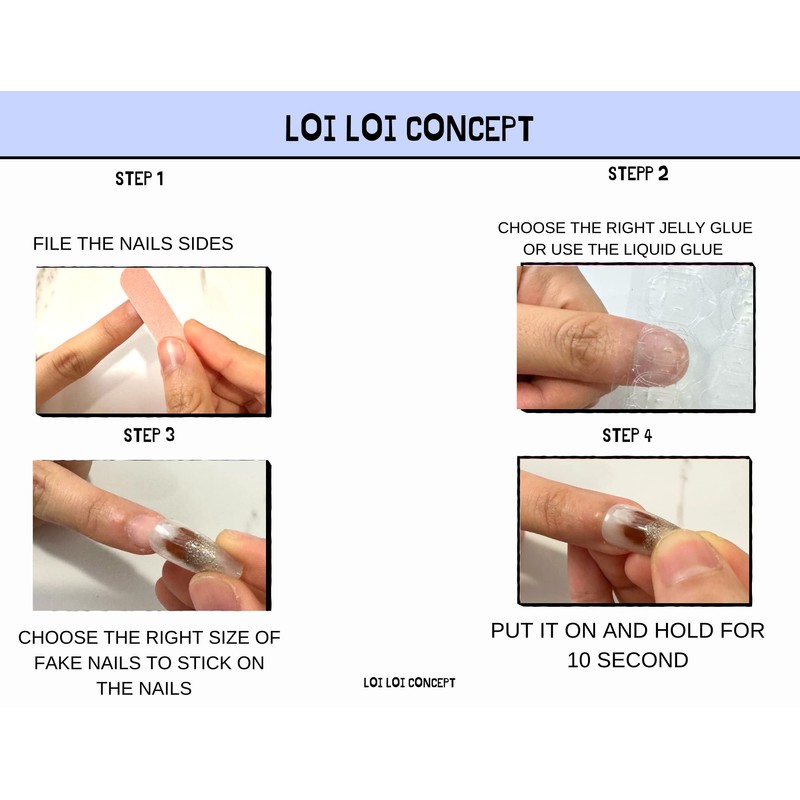 LOI LOI CONCEPT

STEP 1

FILE THE NAILS SIDES

STEPP 2

CHOOSE THE RIGHT JELLY GLUE OR USE THE LIQUID GLUE

STEP 3

CHOOSE THE RIGHT SIZE OF FAKE NAILS TO STICK ON THE NAILS

STEP 4

PUT IT ON AND HOLD FOR 10 SECOND

LOI LOI CONCEPT