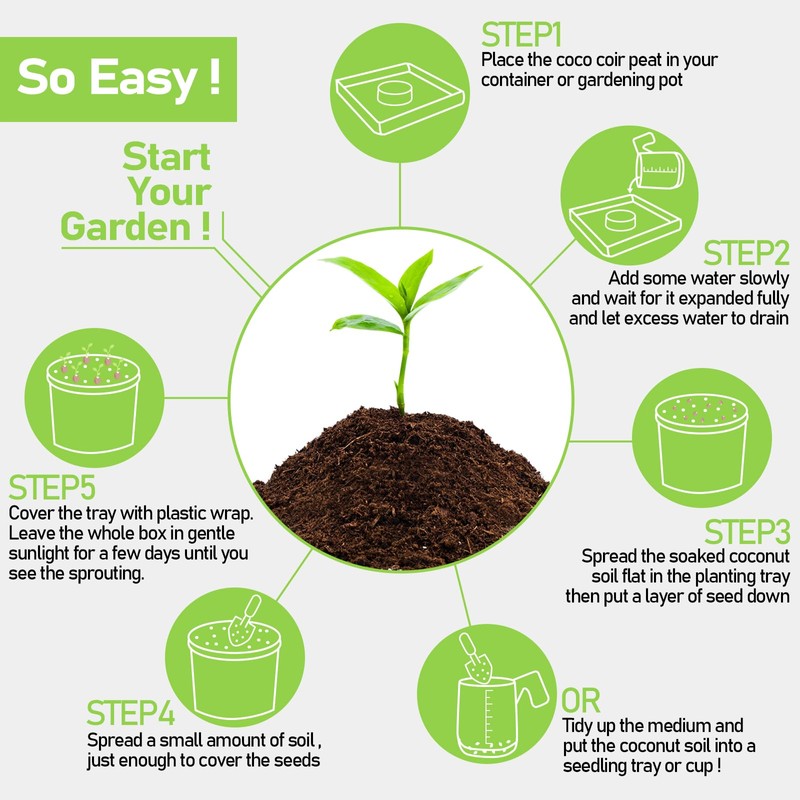 So Easy !

Start Your Garden !

STEP1
Place the coco coir peat in your container or gardening pot

STEP2
Add some water slowly and wait for it expanded fully and let excess water to drain

STEP3
Spread the soaked coconut soil flat in the planting tray then put a layer of seed down

OR
Tidy up the medium and put the coconut soil into a seedling tray or cup !

STEP4
Spread a small amount of soil , just enough to cover the seeds

STEP5
Cover the tray with plastic wrap. Leave the whole box in gentle sunlight for a few days until you see the sprouting.