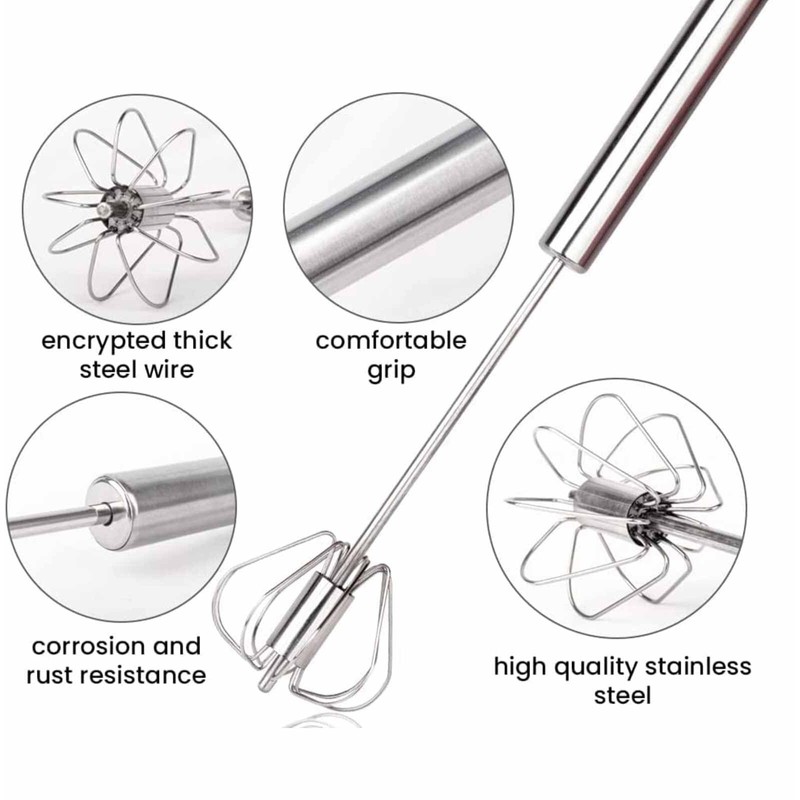 encrypted thick steel wire

comfortable grip

corrosion and rust resistance

high quality stainless steel