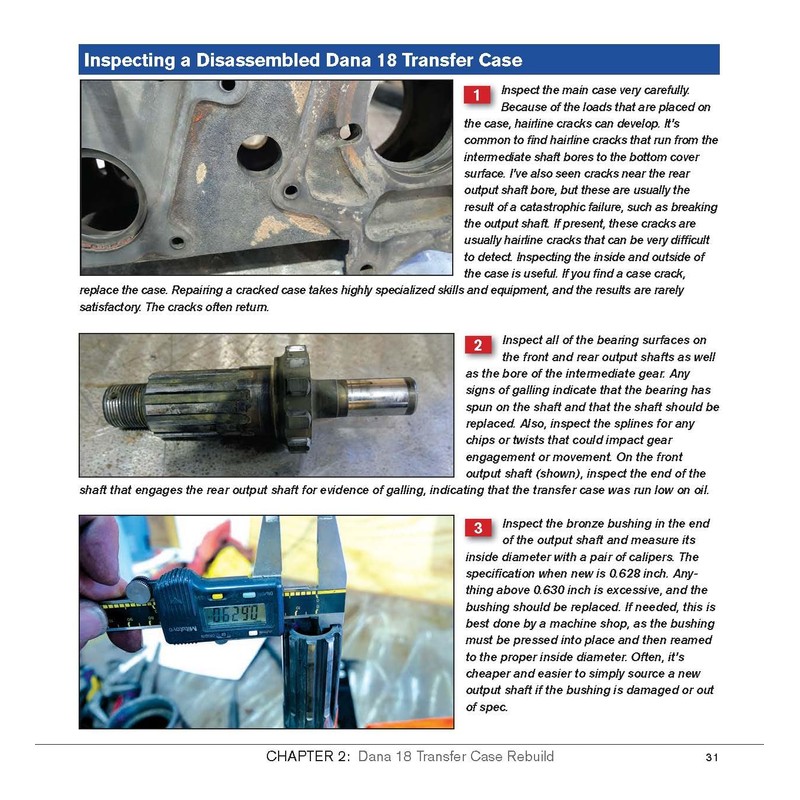 Inspecting a Disassembled Dana 18 Transfer Case

1 Inspect the main case very carefully. Because of the loads that are placed on the case, hairline cracks can develop. It's common to find hairline cracks that run from the intermediate shaft bores to the bottom cover surface. I've also seen cracks near the rear output shaft bore, but these are usually the result of a catastrophic failure, such as breaking the output shaft. If present, these cracks are usually hairline cracks that can be very difficult to detect. Inspecting the inside and outside of the case is useful. If you find a case crack, replace the case. Repairing a cracked case takes highly specialized skills and equipment, and the results are rarely satisfactory. The cracks often return.

2 Inspect all of the bearing surfaces on the front and rear output shafts as well as the bore of the intermediate gear. Any signs of galling indicate that the bearing has spun on the shaft and that the shaft should be replaced. Also, inspect the splines for any chips or twists that could impact gear engagement or movement. On the front output shaft (shown), inspect the end of the shaft that engages the rear output shaft for evidence of galling, indicating that the transfer case was run low on oil.

0.6290

3 Inspect the bronze bushing in the end of the output shaft and measure its inside diameter with a pair of calipers. The specification when new is 0.628 inch. Anything above 0.630 inch is excessive, and the bushing should be replaced. If needed, this is best done by a machine shop, as the bushing must be pressed into place and then reamed to the proper inside diameter. Often, it's cheaper and easier to simply source a new output shaft if the bushing is damaged or out of spec.

CHAPTER 2: Dana 18 Transfer Case Rebuild 31