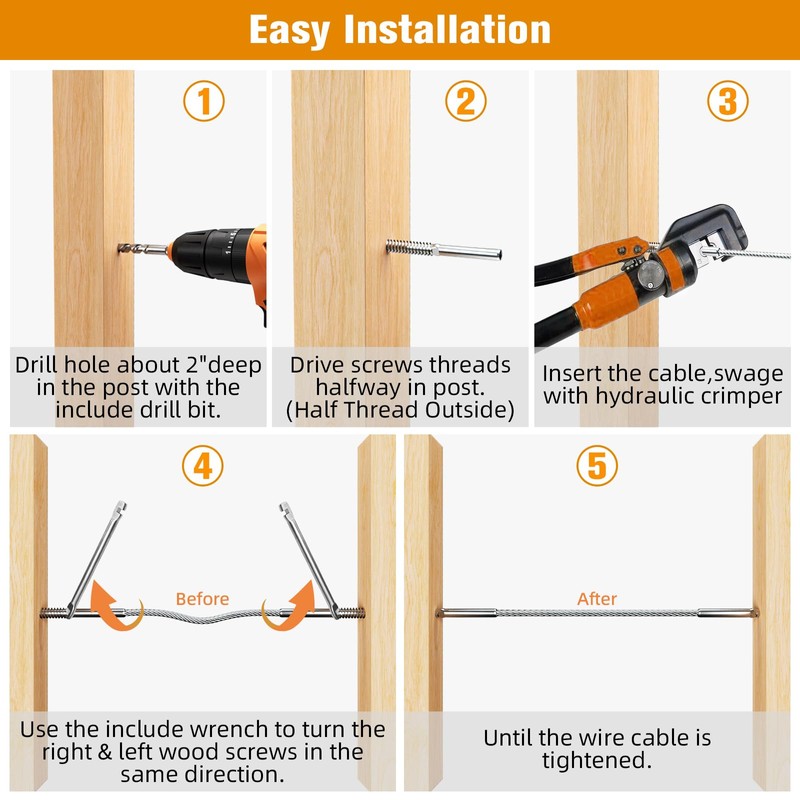 Easy Installation

1

Drill hole about 2"deep in the post with the include drill bit.

2

Drive screws threads halfway in post. (Half Thread Outside)

3

Insert the cable,swage with hydraulic crimper

4

Before

Use the include wrench to turn the right & left wood screws in the same direction.

5

After

Until the wire cable is tightened.