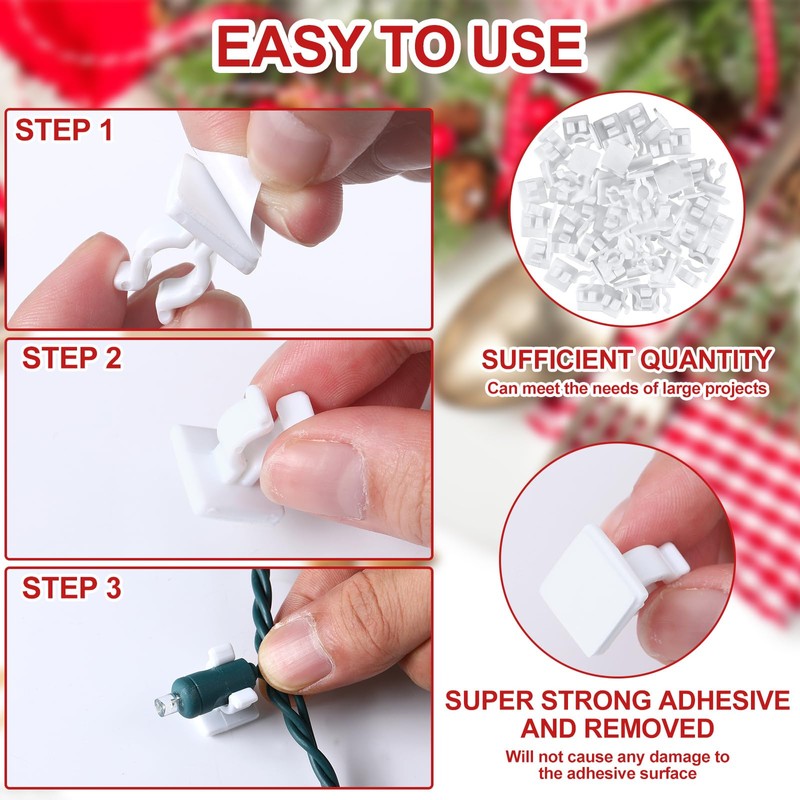 EASY TO USE

STEP 1

STEP 2

STEP 3

SUFFICIENT QUANTITY
Can meet the needs of large projects

SUPER STRONG ADHESIVE AND REMOVED
Will not cause any damage to the adhesive surface