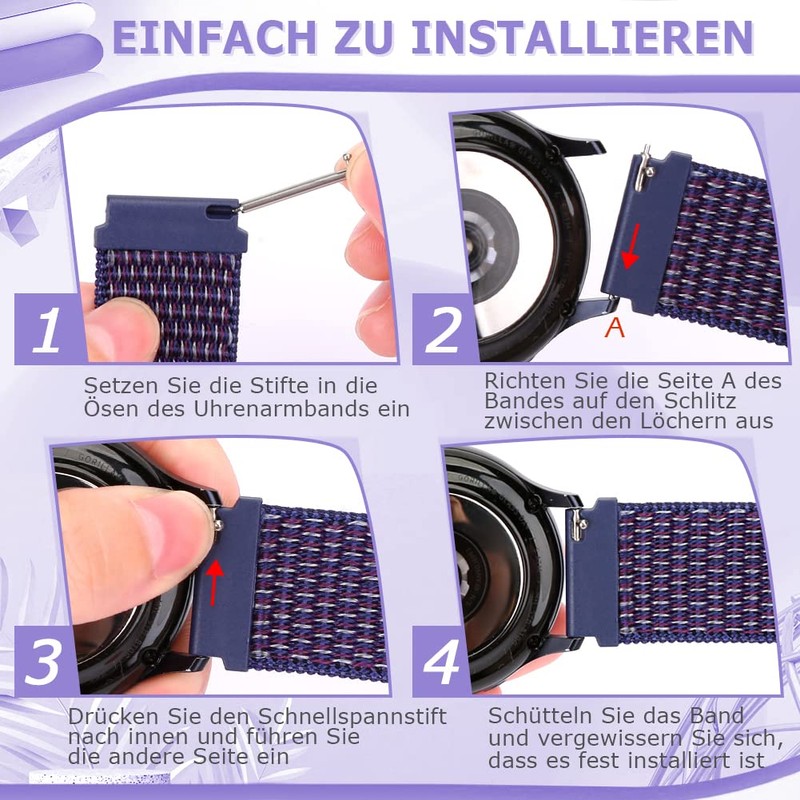 EINFACH ZU INSTALLIEREN

1

Setzen Sie die Stifte in die Ösen des Uhrenarmbands ein

2

A

Richten Sie die Seite A des Bandes auf den Schlitz zwischen den Löchern aus

3

Drücken Sie den Schnellspannstift nach innen und führen Sie die andere Seite ein

4

Schütteln Sie das Band und vergewissern Sie sich, dass es fest installiert ist