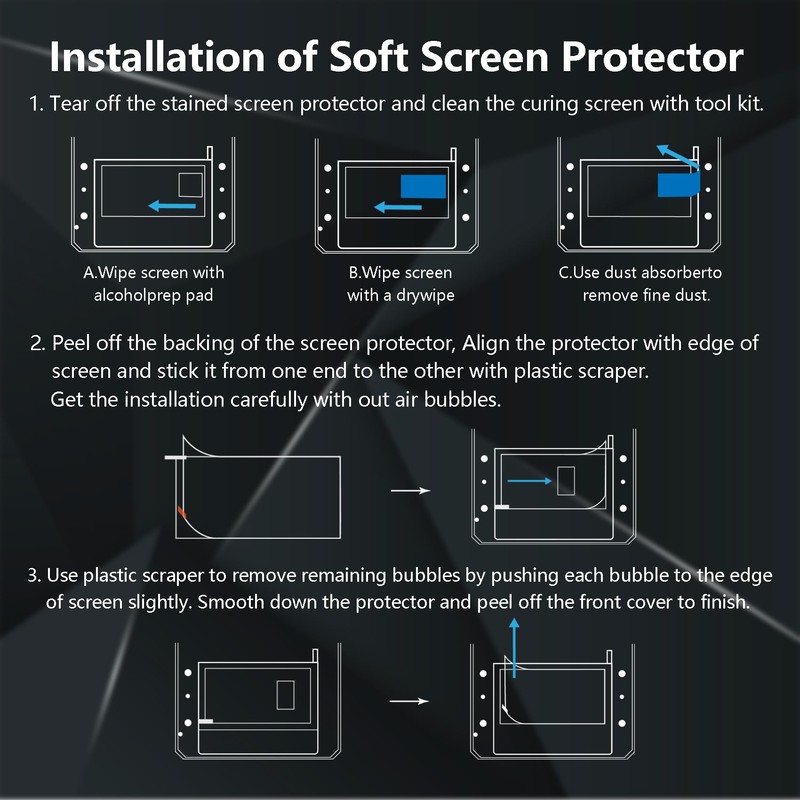 Installation of Soft Screen Protector

1. Tear off the stained screen protector and clean the curing screen with tool kit.

A.Wipe screen with alcoholprep pad

B.Wipe screen with a drywipe

C.Use dust absorberto remove fine dust.

2. Peel off the backing of the screen protector, Align the protector with edge of screen and stick it from one end to the other with plastic scraper. Get the installation carefully with out air bubbles.

3. Use plastic scraper to remove remaining bubbles by pushing each bubble to the edge of screen slightly. Smooth down the protector and peel off the front cover to finish.