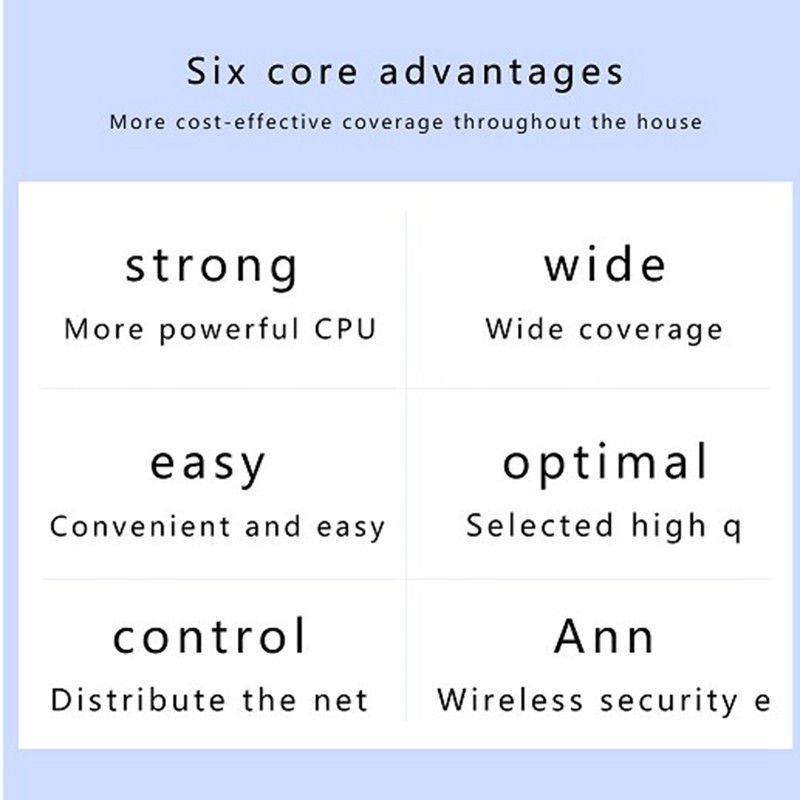 Six core advantages

More cost-effective coverage throughout the house

strong
More powerful CPU

wide
Wide coverage

easy
Convenient and easy

optimal
Selected high q

control
Distribute the net

Ann
Wireless security e