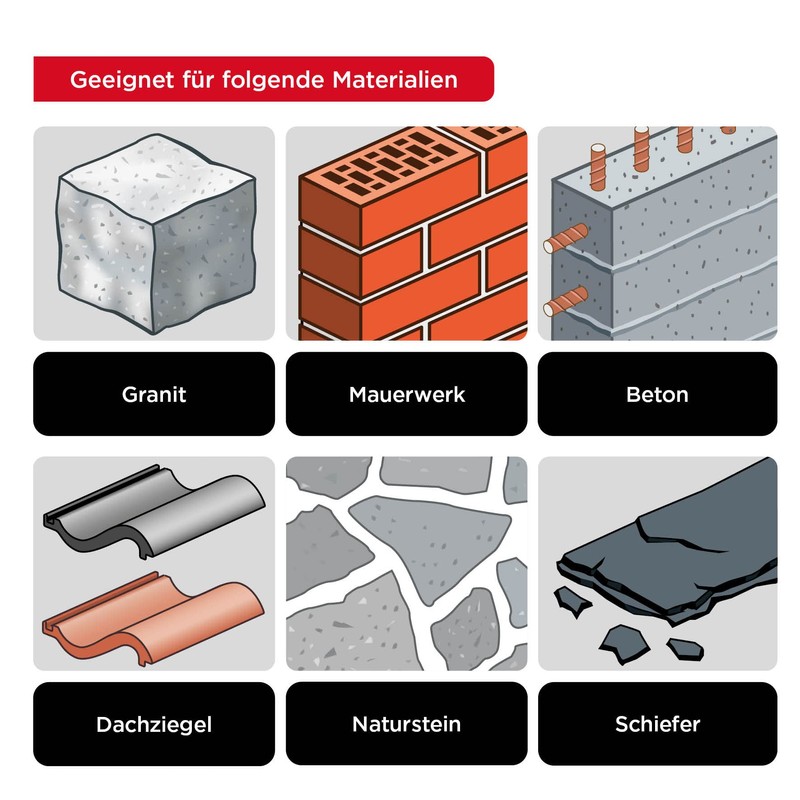 Geeignet für folgende Materialien

Granit

Mauerwerk

Beton

Dachziegel

Naturstein

Schiefer