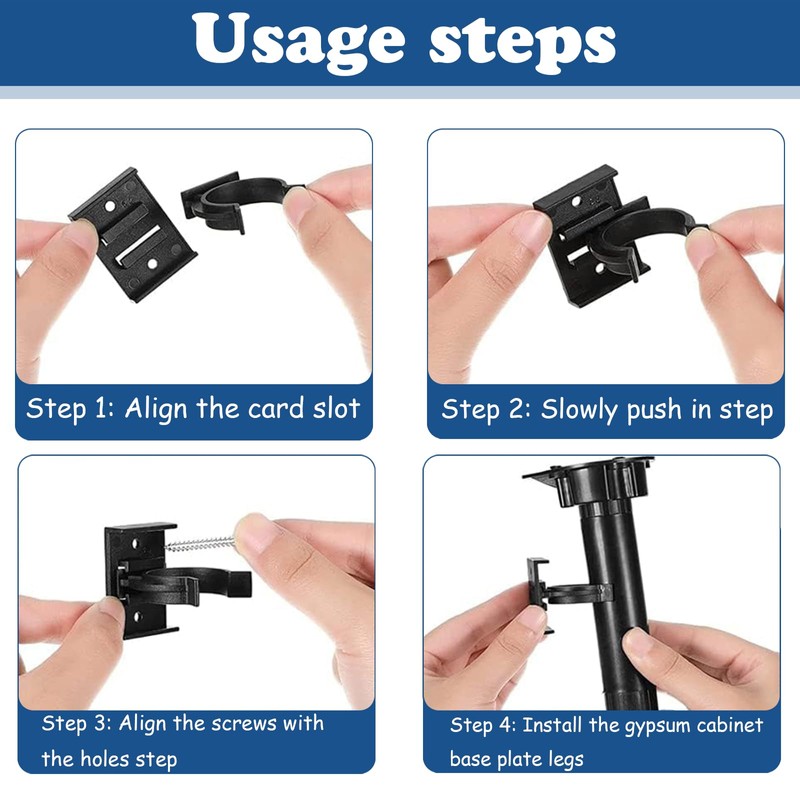 Usage steps

Step 1: Align the card slot

Step 2: Slowly push in step

Step 3: Align the screws with the holes step

Step 4: Install the gypsum cabinet base plate legs