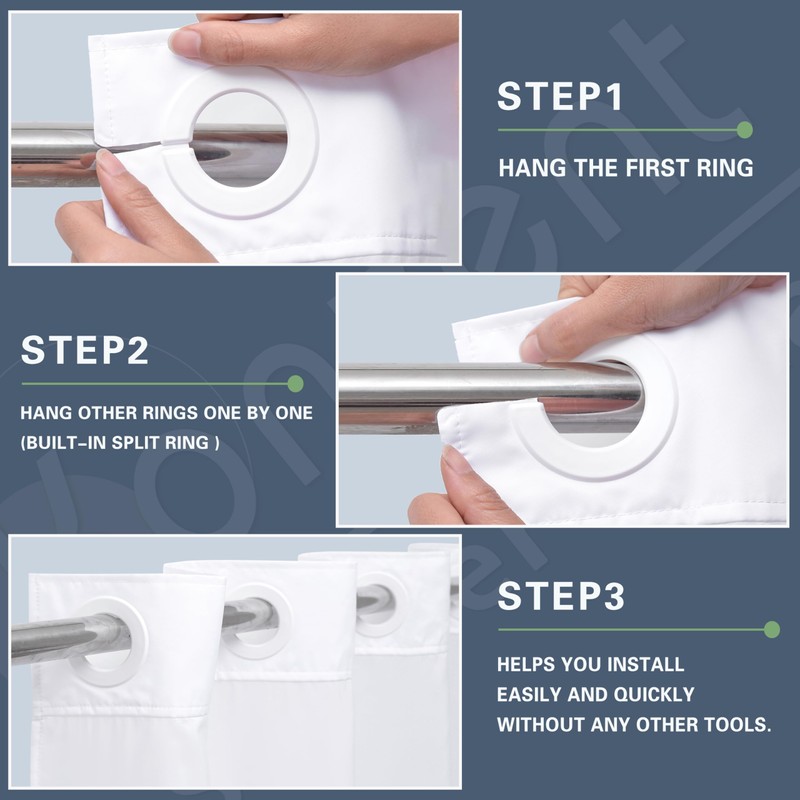 STEP1

HANG THE FIRST RING

STEP2

HANG OTHER RINGS ONE BY ONE (BUILT-IN SPLIT RING )

STEP3

HELPS YOU INSTALL EASILY AND QUICKLY WITHOUT ANY OTHER TOOLS.