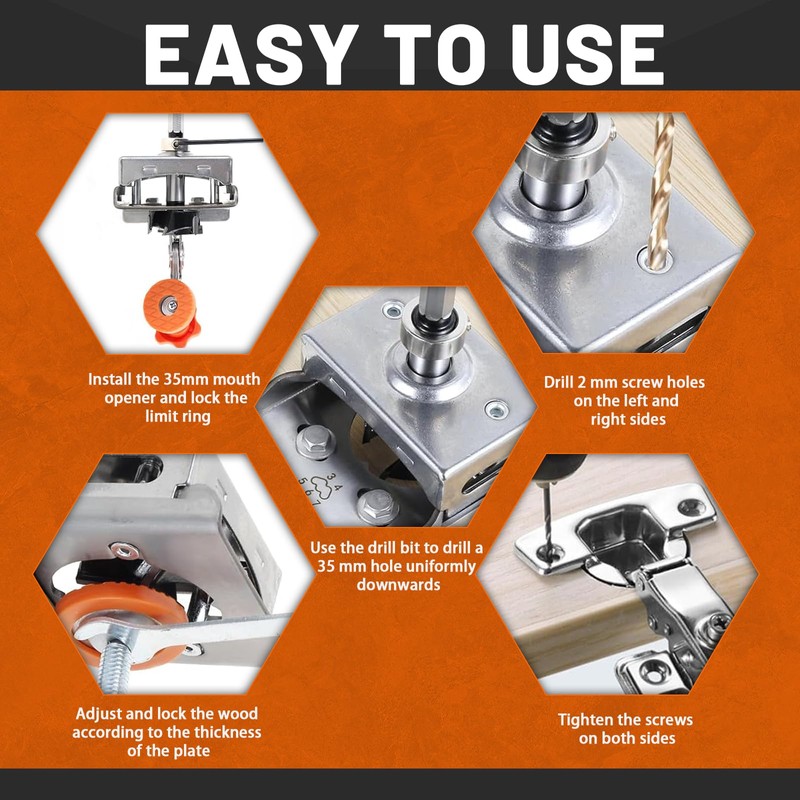 EASY TO USE

Install the 35mm mouth opener and lock the limit ring

Drill 2 mm screw holes on the left and right sides

3 4
5 6 7

Use the drill bit to drill a 35 mm hole uniformly downwards

Adjust and lock the wood according to the thickness of the plate

Tighten the screws on both sides