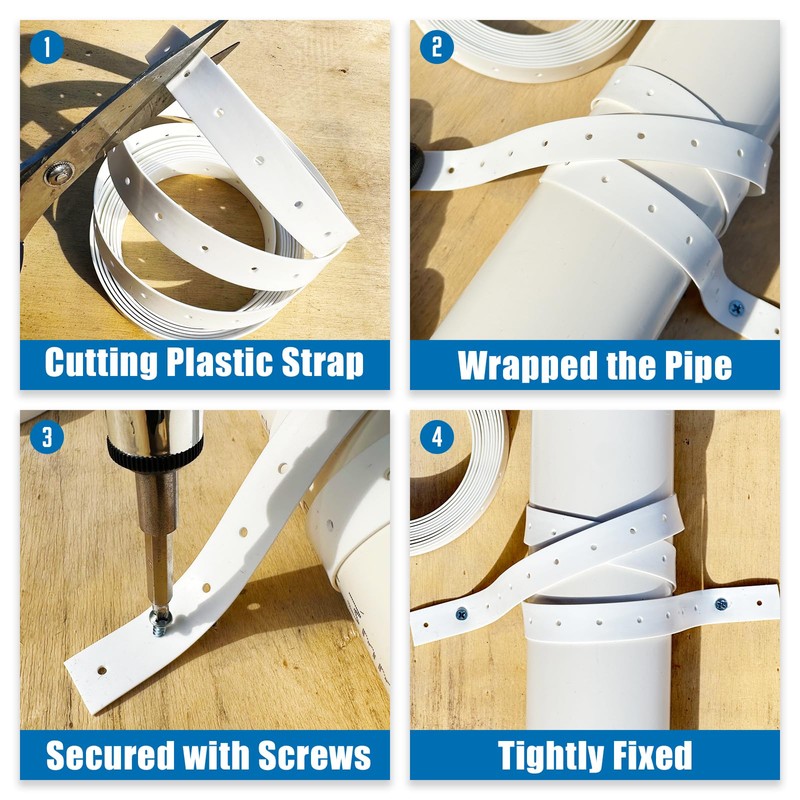 1
Cutting Plastic Strap

2
Wrapped the Pipe

3
Secured with Screws

4
Tightly Fixed