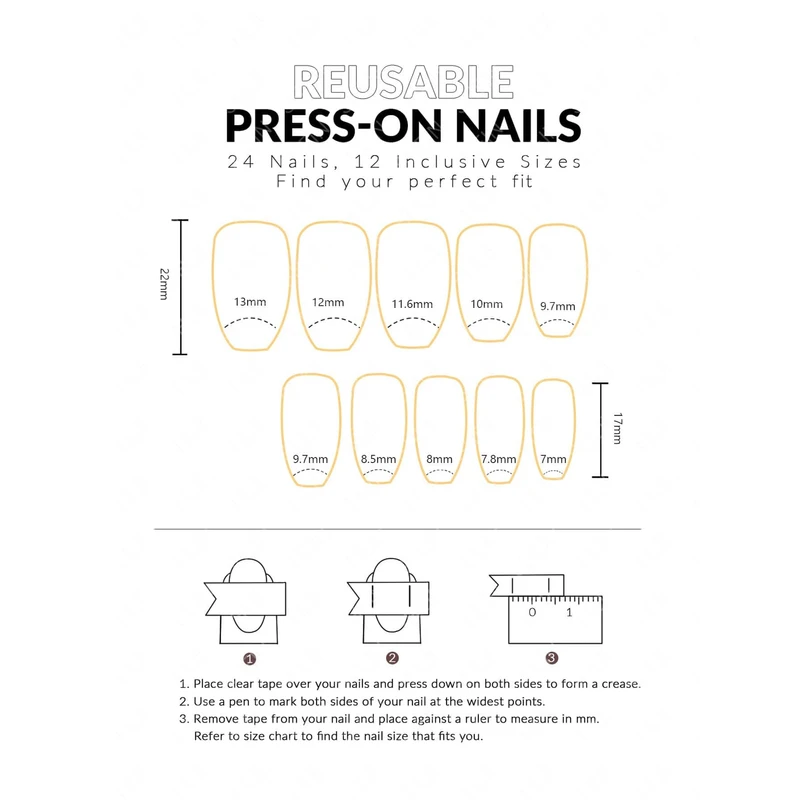 REUSABLE
PRESS-ON NAILS
24 Nails, 12 Inclusive Sizes
Find your perfect fit

22mm

13mm 12mm 11.6mm 10mm 9.7mm

9.7mm 8.5mm 8mm 7.8mm 7mm

17mm

0 1

1 2 3

1. Place clear tape over your nails and press down on both sides to form a crease.
2. Use a pen to mark both sides of your nail at the widest points.
3. Remove tape from your nail and place against a ruler to measure in mm. Refer to size chart to find the nail size that fits you.