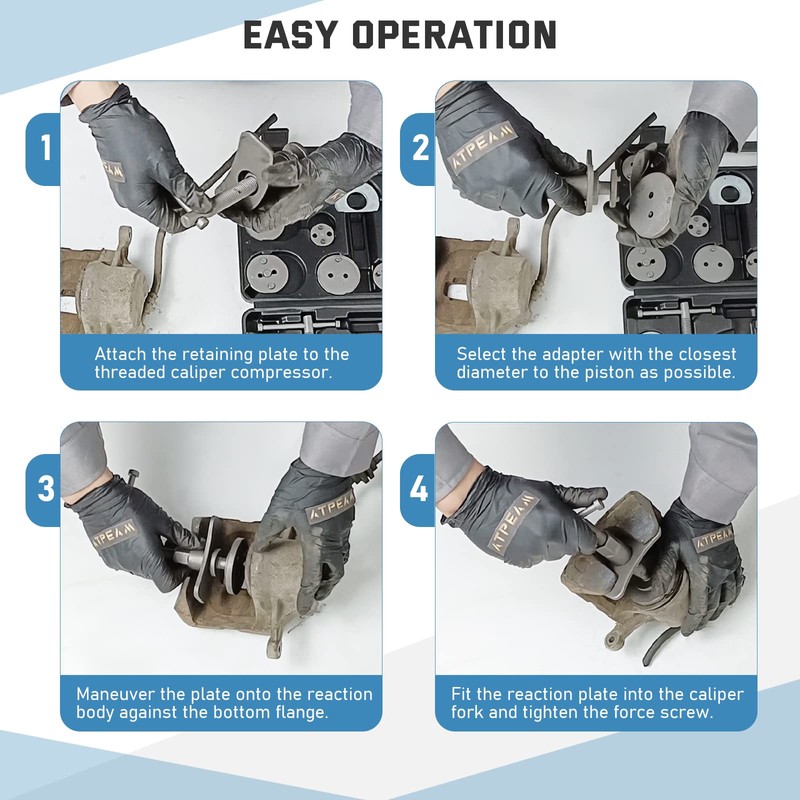 EASY OPERATION

1

ATPEAM

Attach the retaining plate to the threaded caliper compressor.

2

ATPEAM

Select the adapter with the closest diameter to the piston as possible.

3

ATPEAM

ATPEAM

Maneuver the plate onto the reaction body against the bottom flange.

4

ATPEAM

ATPEAM

Fit the reaction plate into the caliper fork and tighten the force screw.