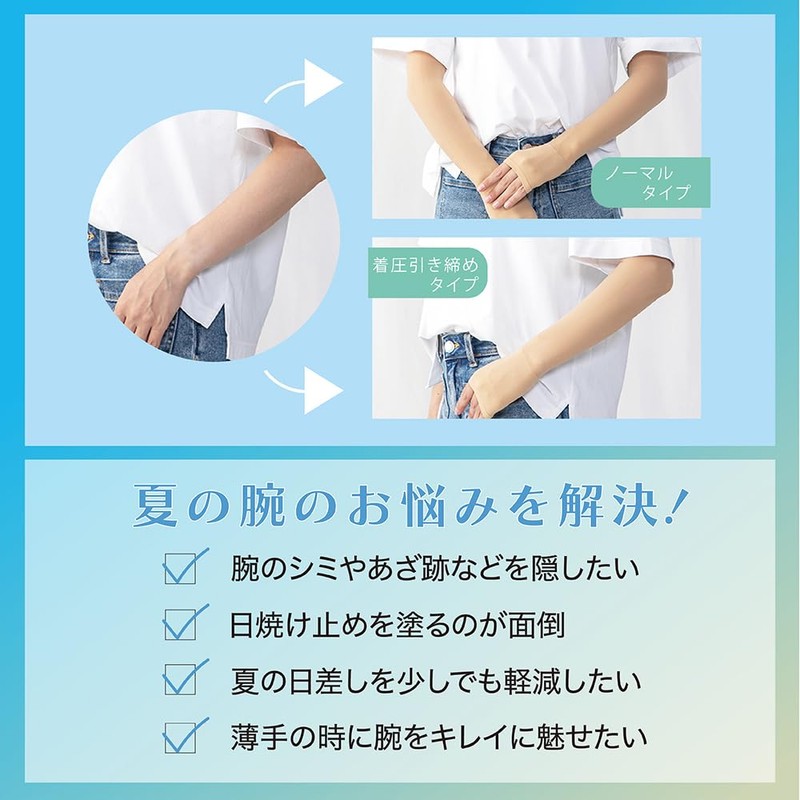 ノーマル
タイプ

着圧引き締め
タイプ

夏の腕のお悩みを解決!

腕のシミやあざ跡などを隠したい

日焼け止めを塗るのが面倒

夏の日差しを少しでも軽減したい

薄手の時に腕をキレイに魅せたい