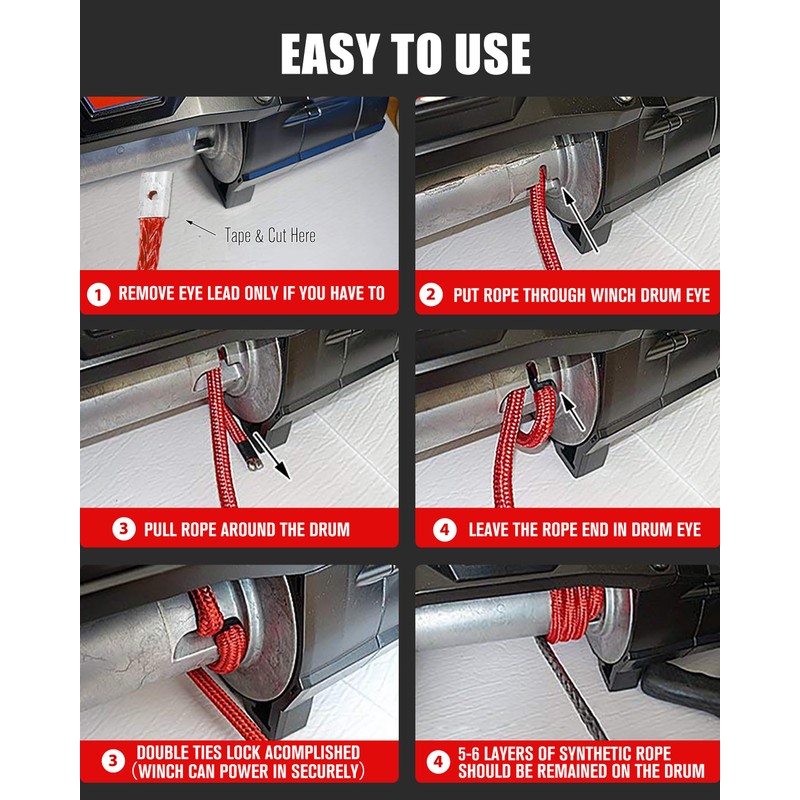 EASY TO USE

Tape & Cut Here

1 REMOVE EYE LEAD ONLY IF YOU HAVE TO

2 PUT ROPE THROUGH WINCH DRUM EYE

3 PULL ROPE AROUND THE DRUM

4 LEAVE THE ROPE END IN DRUM EYE

3 DOUBLE TIES LOCK ACOMPLISHED (WINCH CAN POWER IN SECURELY)

4 5-6 LAYERS OF SYNTHETIC ROPE SHOULD BE REMAINED ON THE DRUM