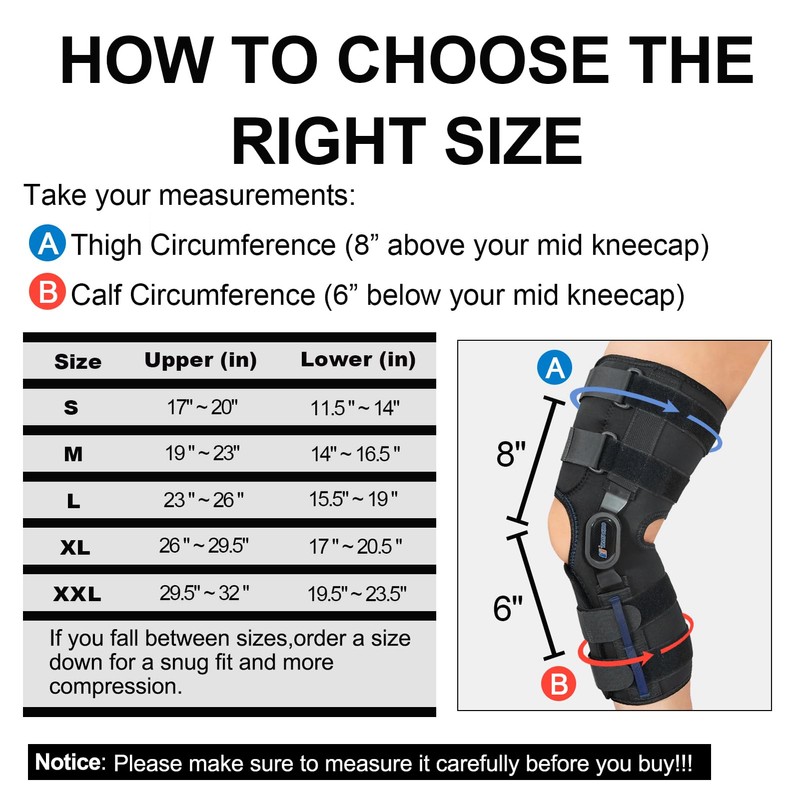 HOW TO CHOOSE THE RIGHT SIZE

Take your measurements:

A Thigh Circumference (8” above your mid kneecap)

B Calf Circumference (6” below your mid kneecap)

| Size | Upper (in) | Lower (in) |
|---|---|---|
| S | 17" ~ 20" | 11.5" ~ 14" |
| M | 19" ~ 23" | 14" ~ 16.5" |
| L | 23" ~ 26" | 15.5" ~ 19" |
| XL | 26" ~ 29.5" | 17" ~ 20.5" |
| XXL | 29.5" ~ 32" | 19.5" ~ 23.5" |

If you fall between sizes,order a size down for a snug fit and more compression.

A
8"
6"
B

Notice: Please make sure to measure it carefully before you buy!!!