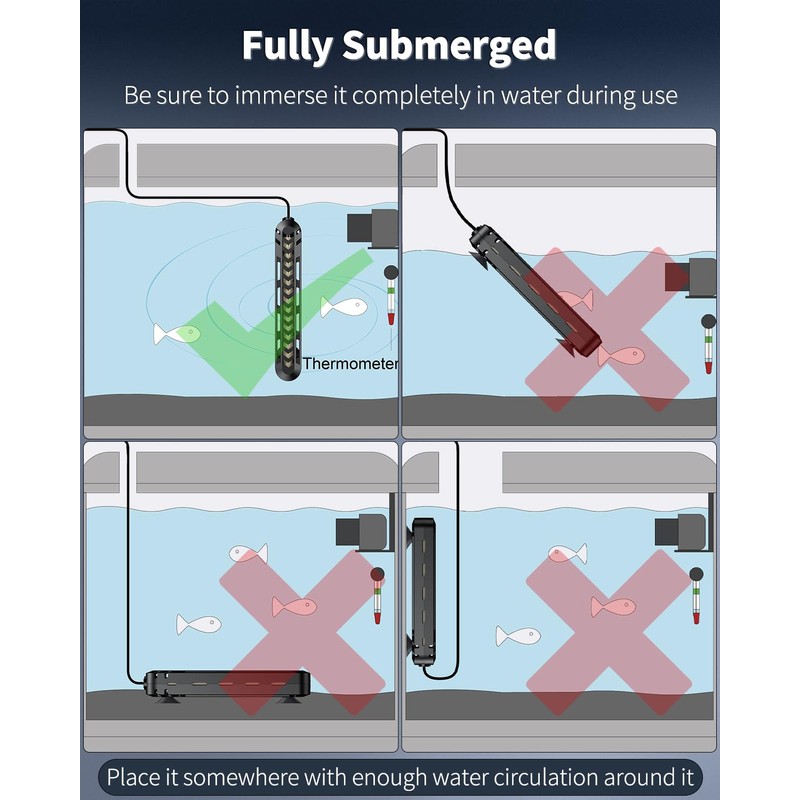 Fully Submerged

Be sure to immerse it completely in water during use

Thermometer

Place it somewhere with enough water circulation around it