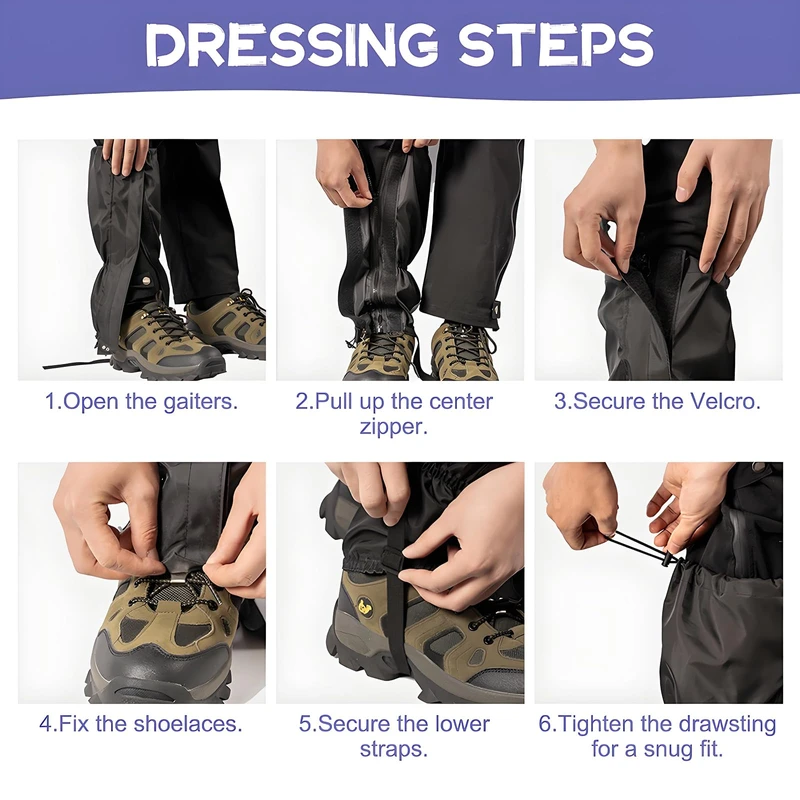 DRESSING STEPS

1.Open the gaiters.

2.Pull up the center zipper.

3.Secure the Velcro.

4.Fix the shoelaces.

5.Secure the lower straps.

6.Tighten the drawsting for a snug fit.